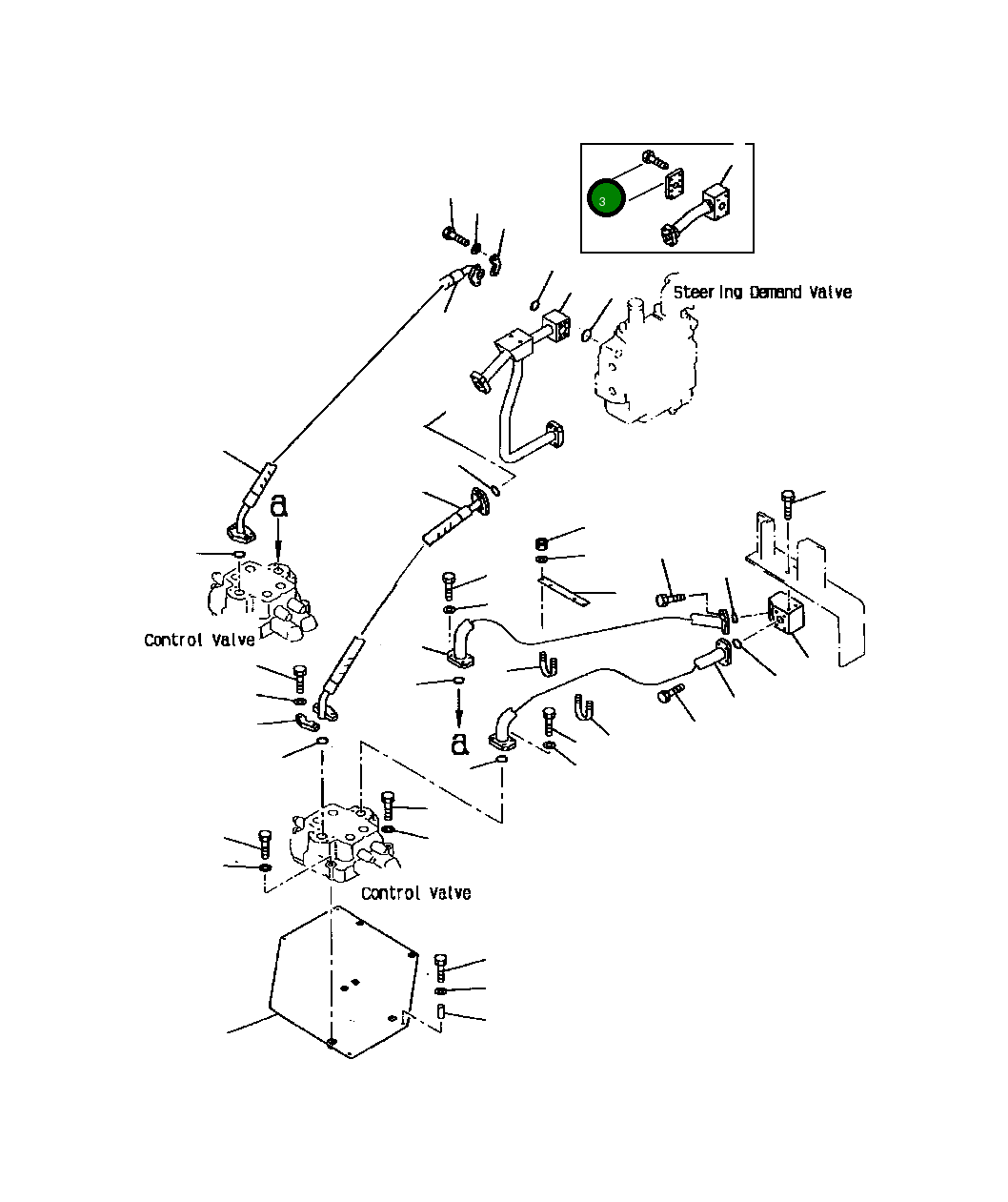 3

Steering Demand Valve

a

Control Valve

a

Control Valve