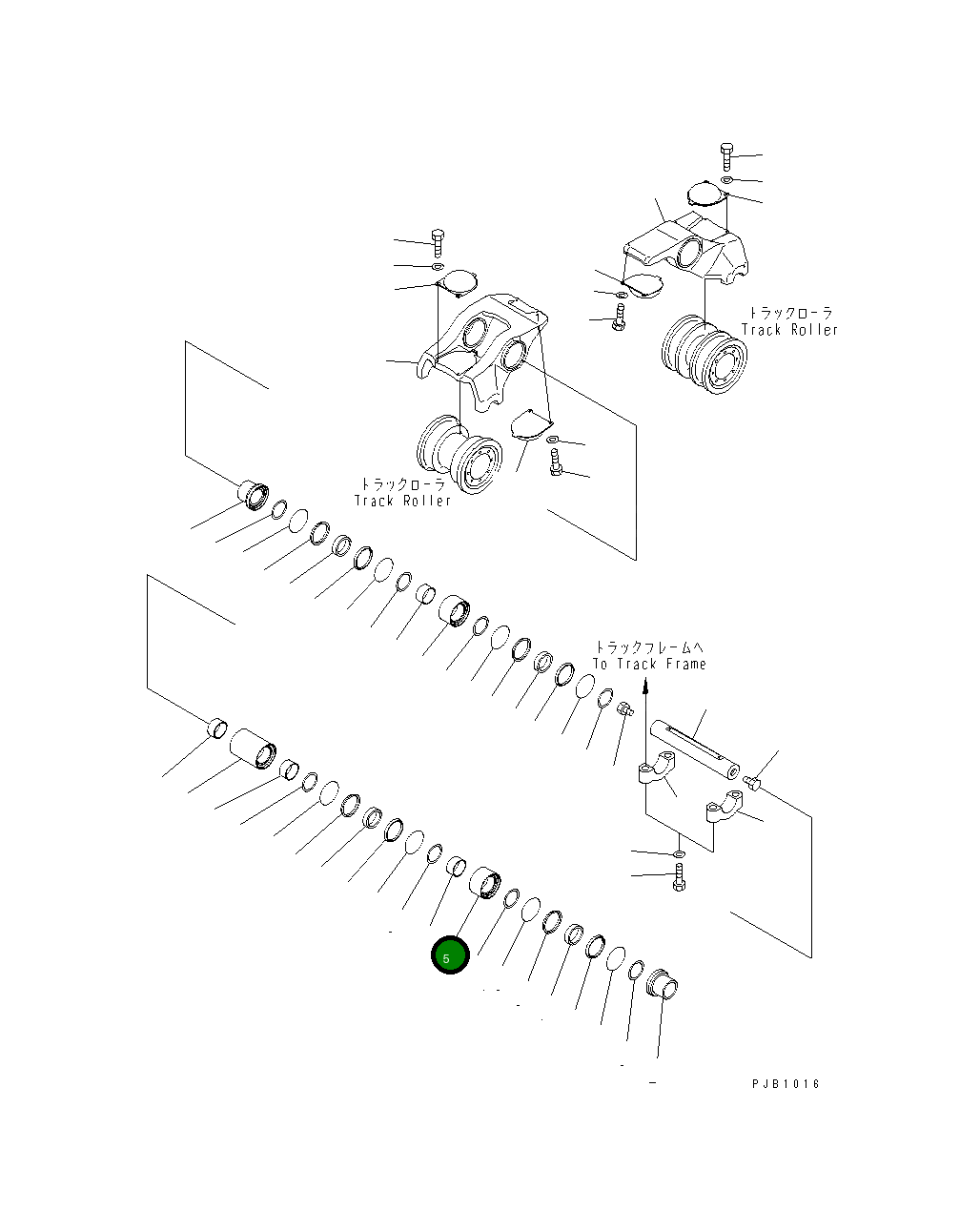 トラックローラ
Track Roller

トラックローラ
Track Roller

トラックフレームへ
To Track Frame

5

PJB1016