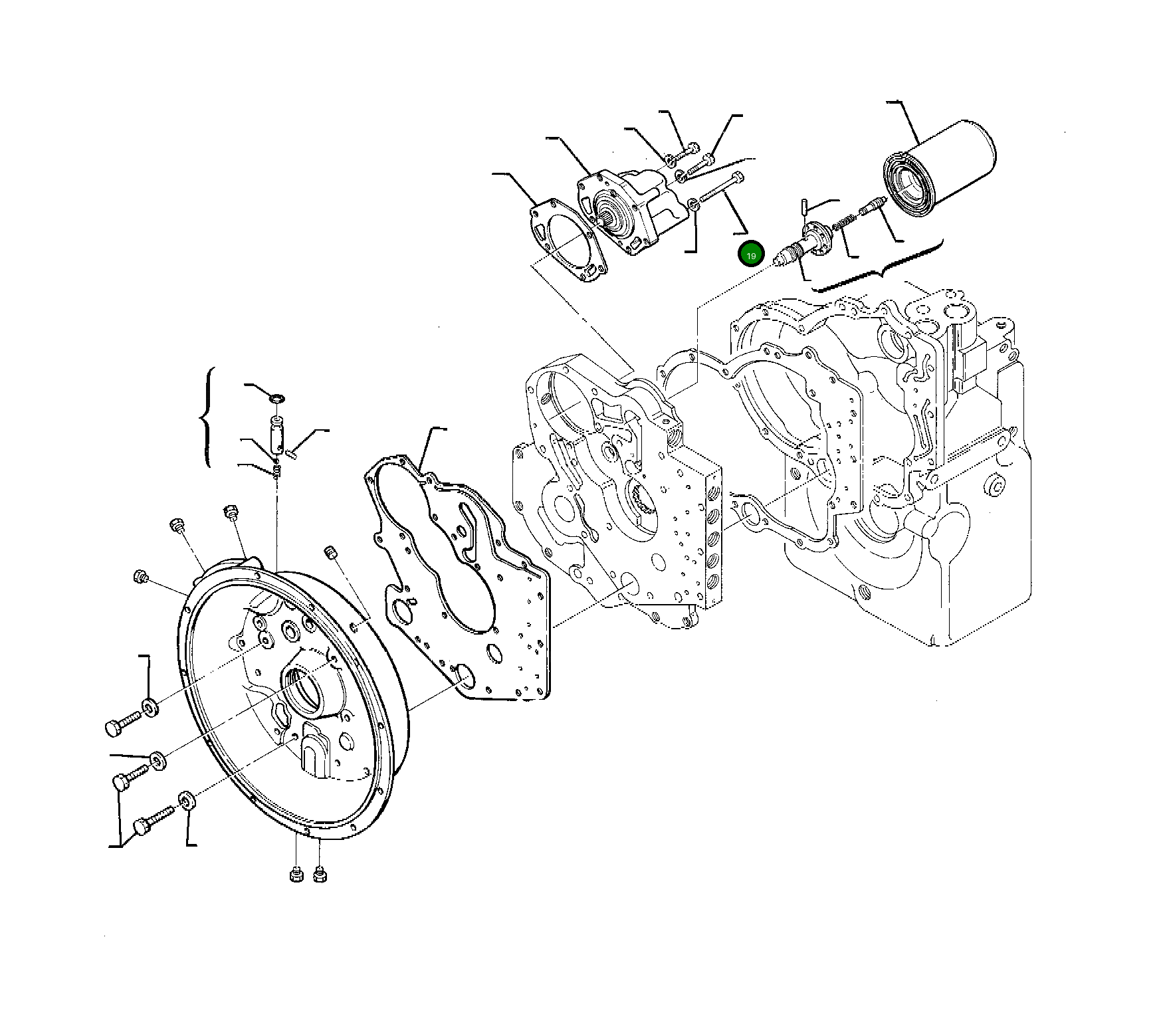 19