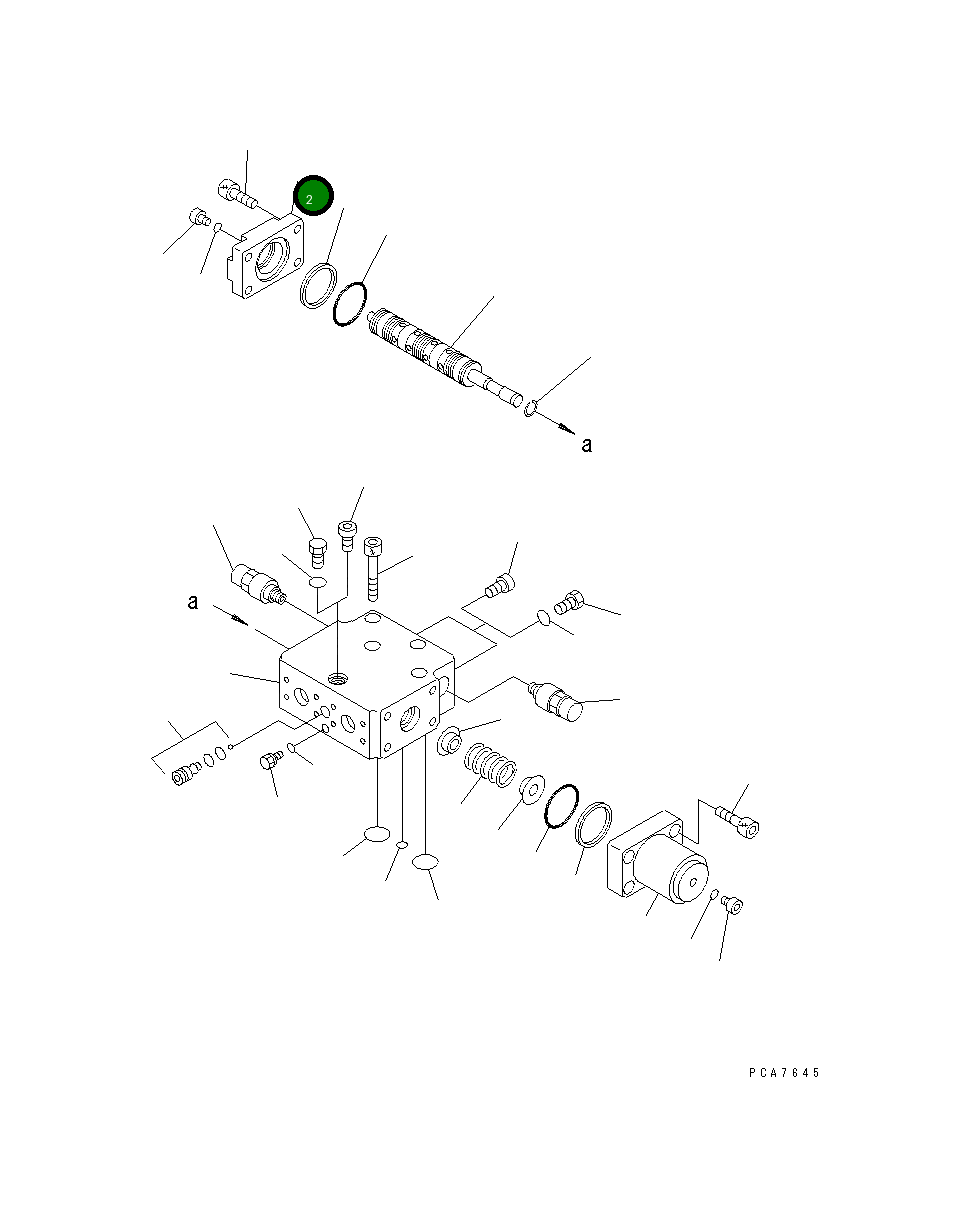 2

a

a

PCA7645