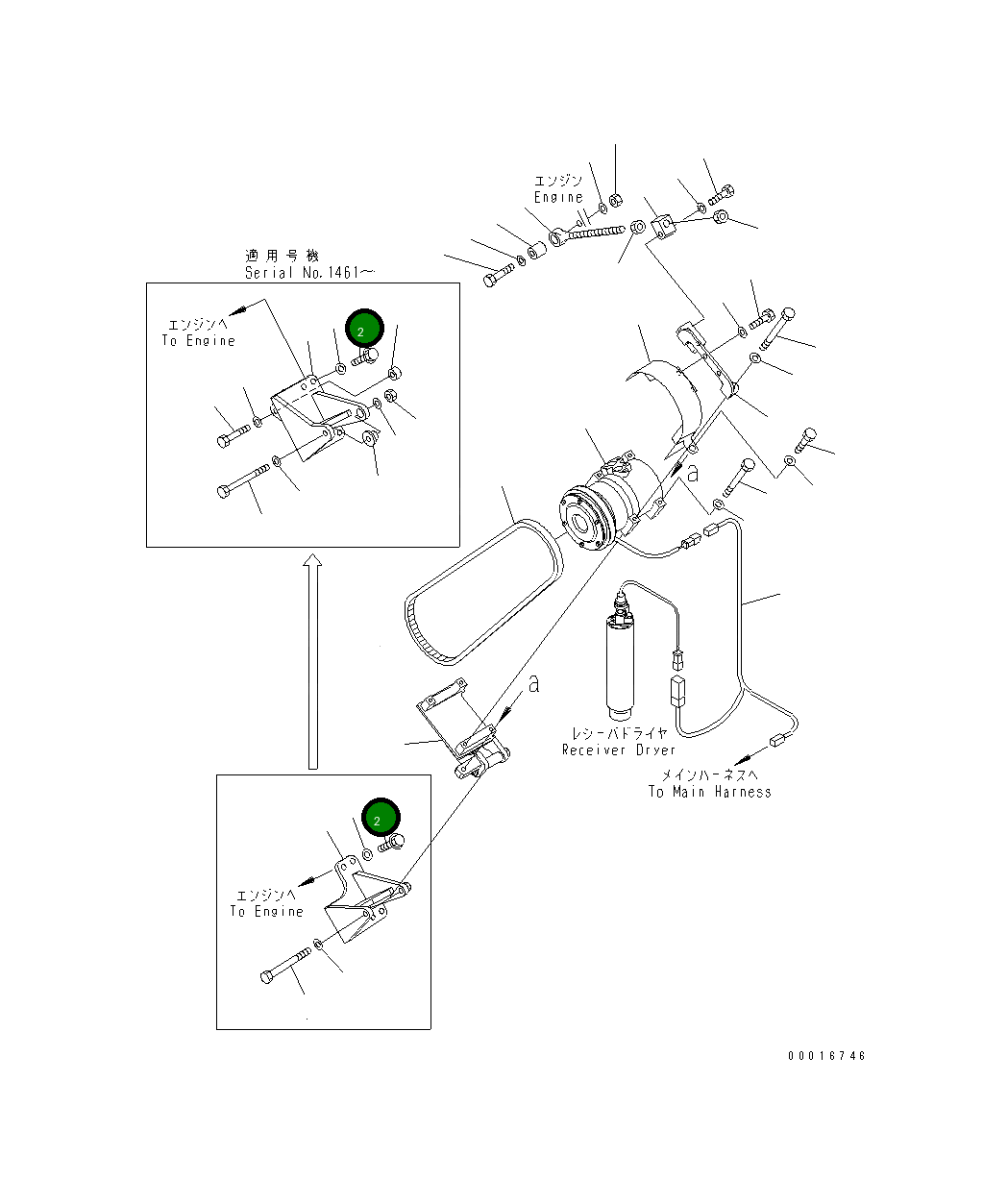 エンジン
Engine

適用号機
Serial No.1461～

エンジンへ
To Engine

2

a

a

レシーバドライヤ
Receiver Dryer

メインハーネスへ
To Main Harness

2

エンジンへ
To Engine

00016746