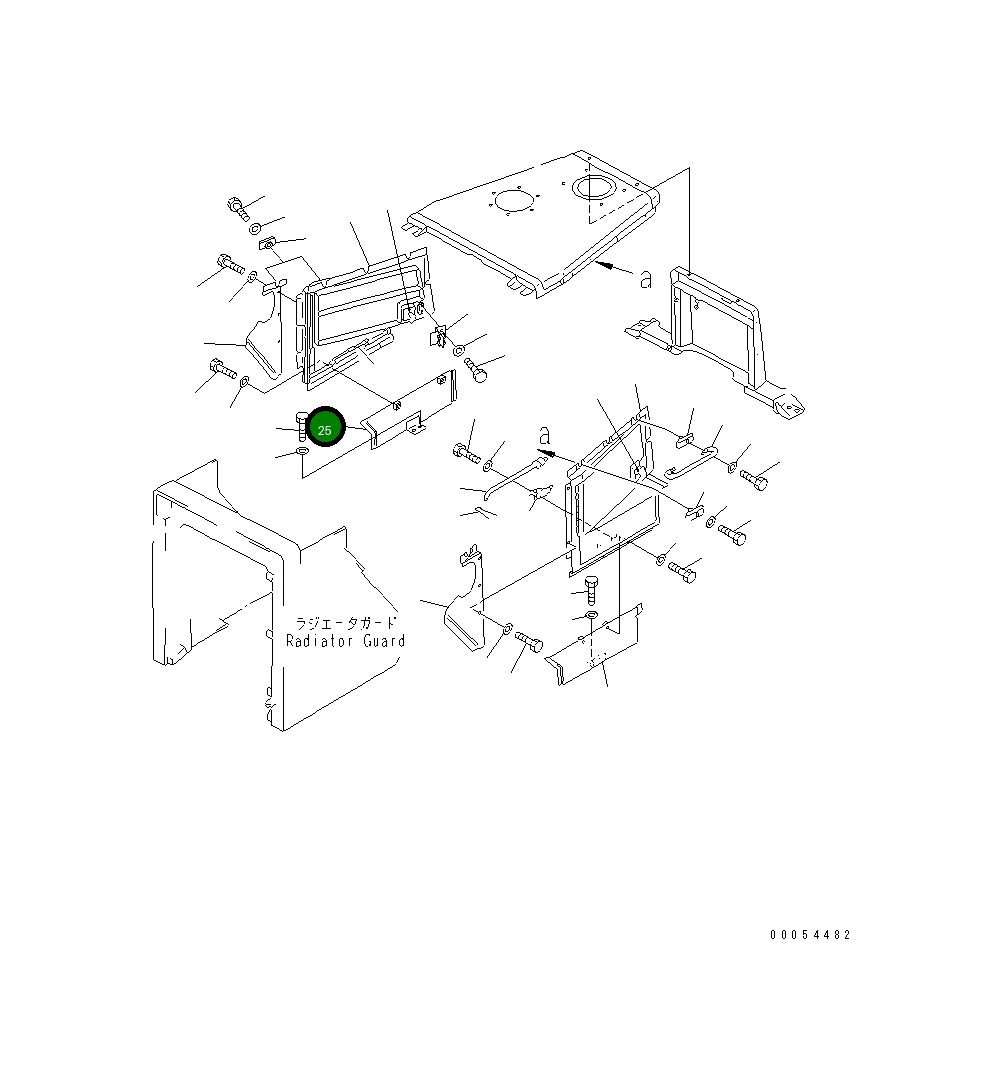 a

25

a

ラジエータガード
Radiator Guard

00054482