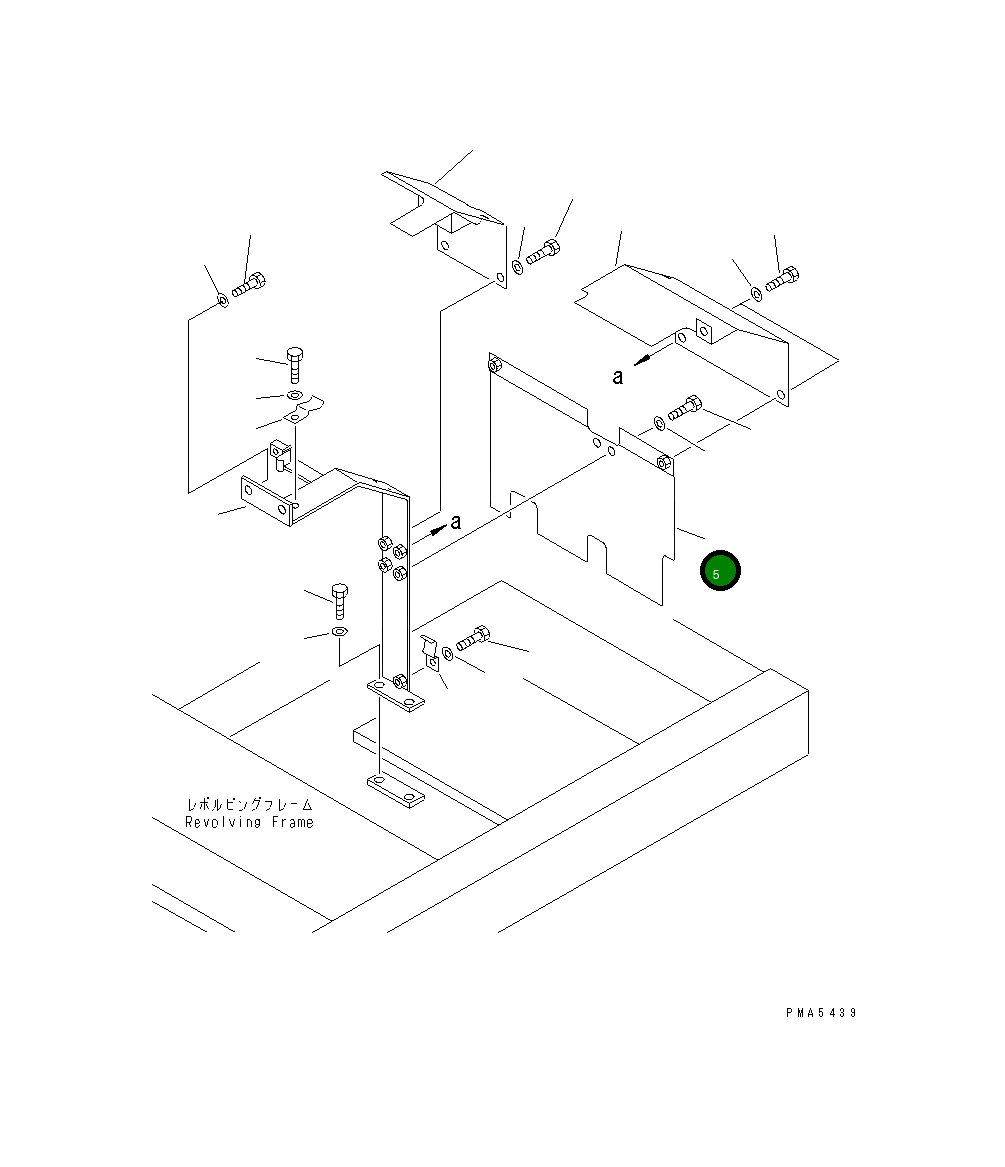 a

a

5

レボルビングフレーム
Revolving Frame

PMA5439