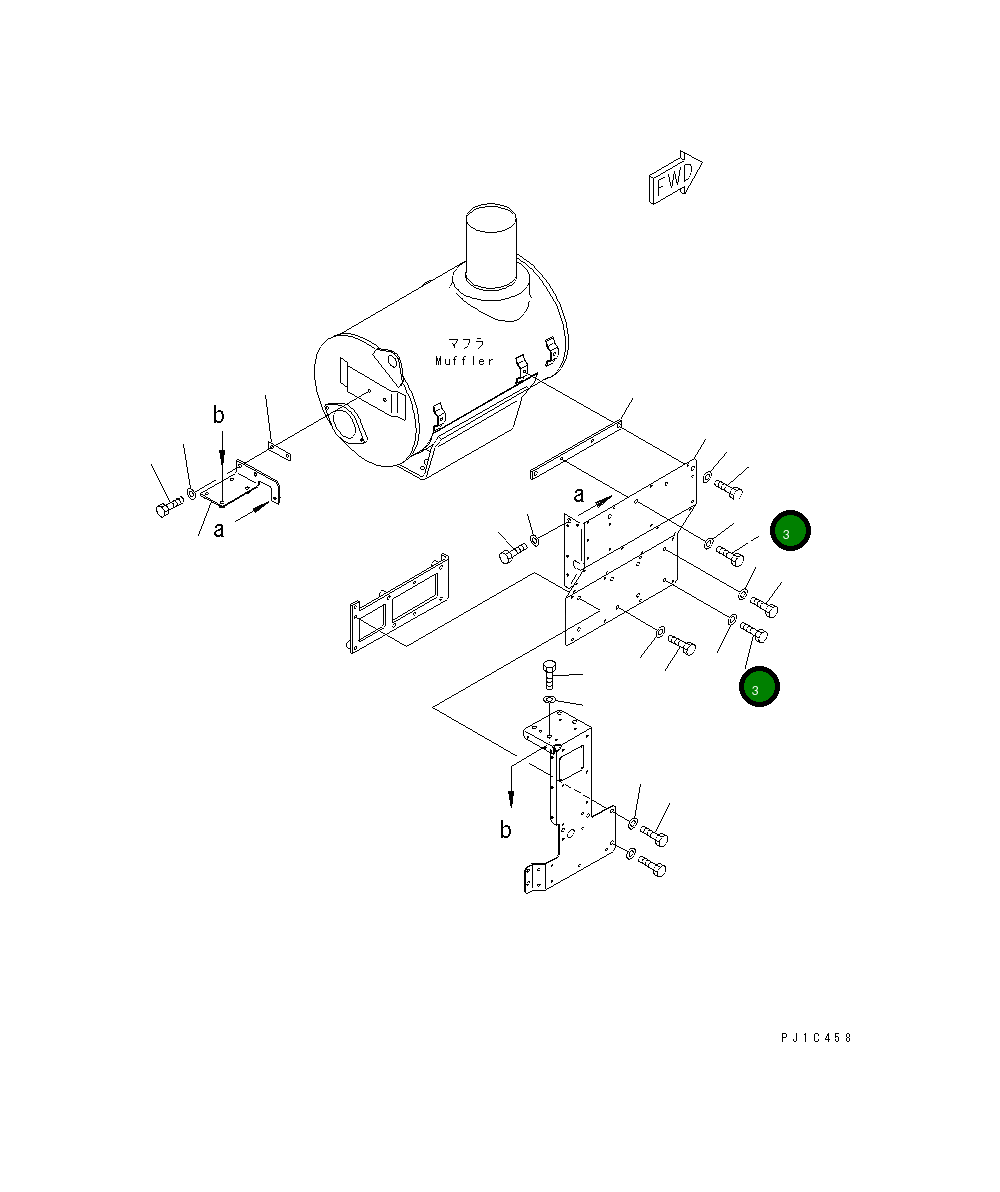 FWD

マフラ
Muffler

b

a

a

3

3

b

PJ1C458