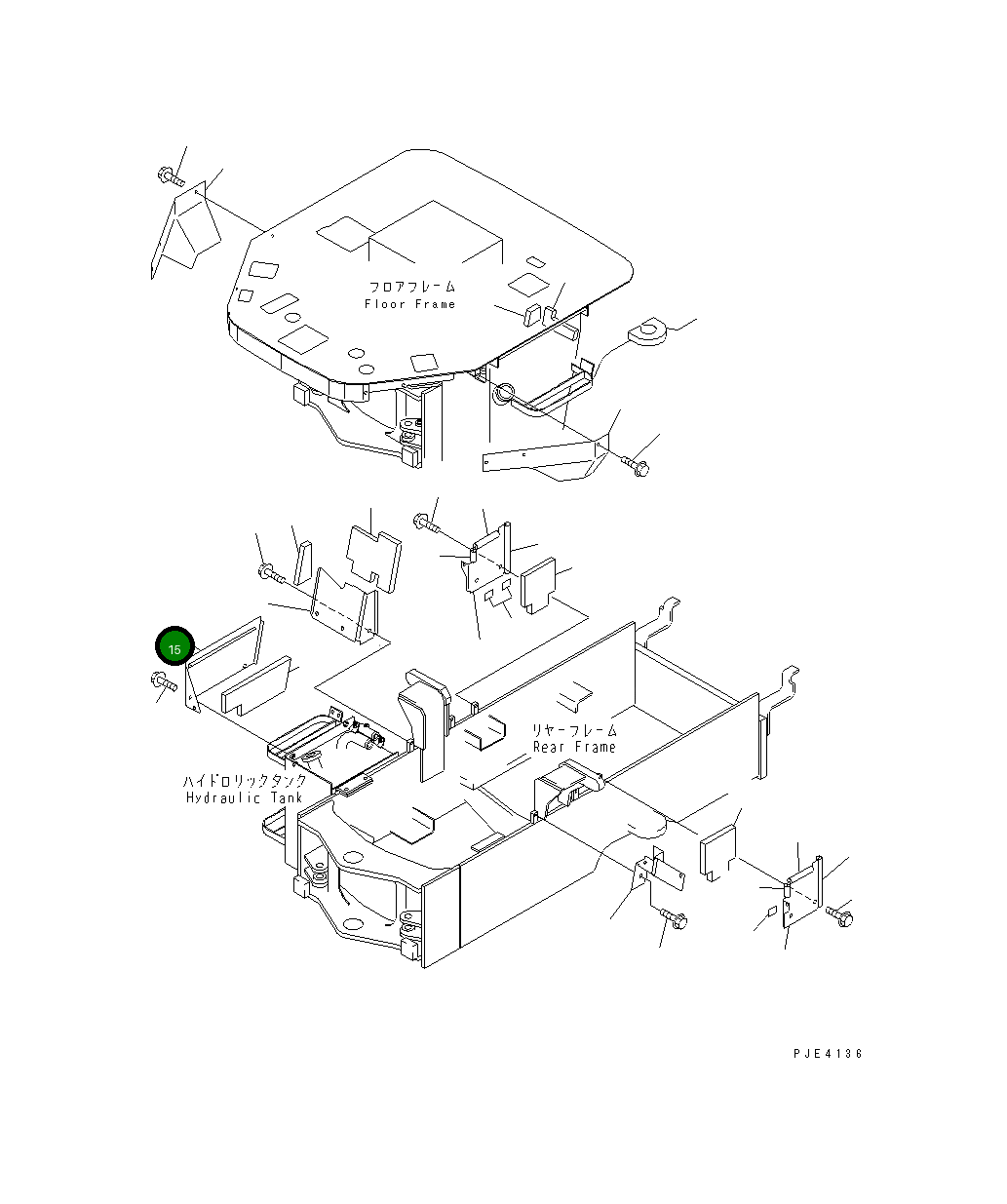 フロアフレーム
Floor Frame

15

リヤーフレーム
Rear Frame

ハイドロリックタンク
Hydraulic Tank

PJE4136