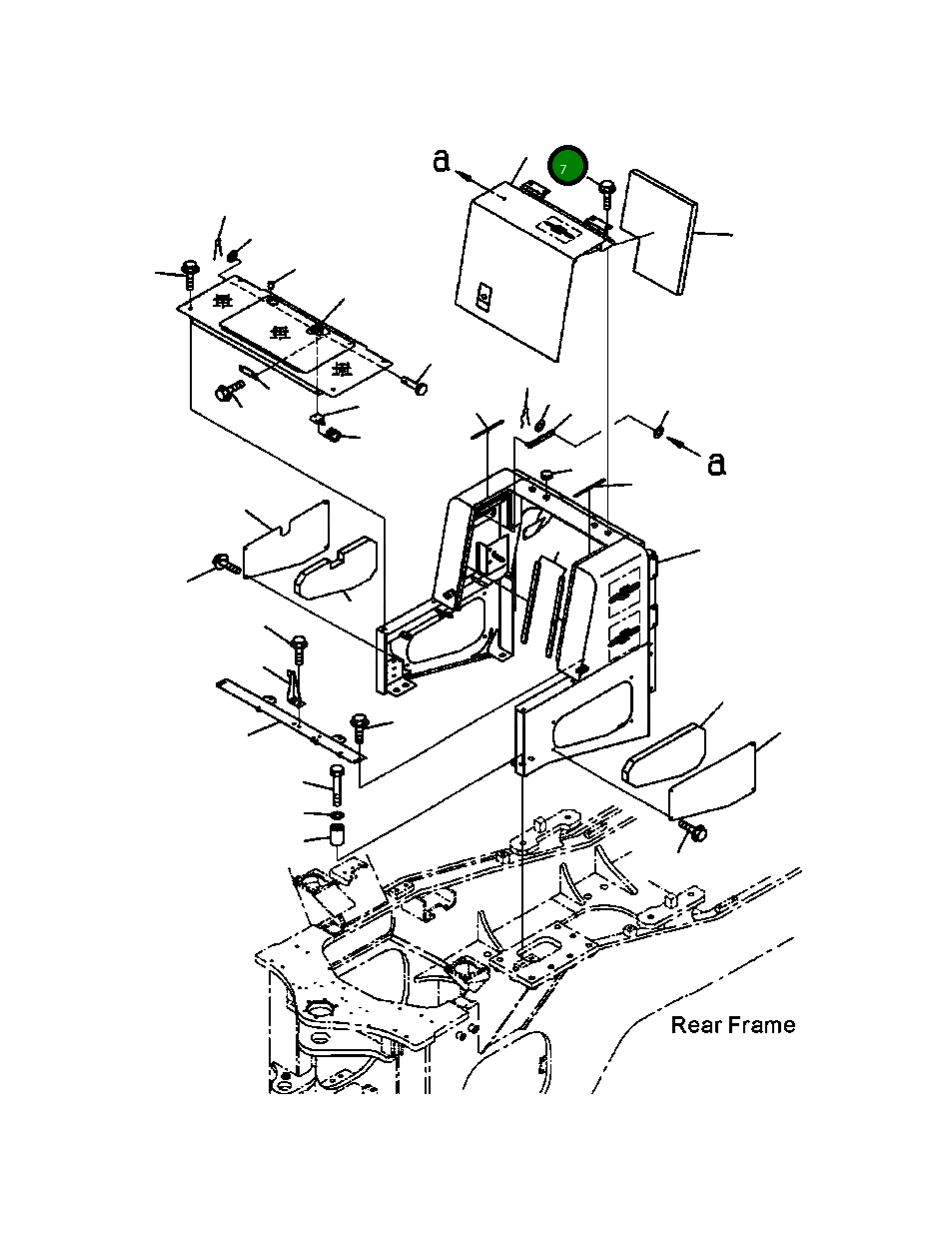 a
7
a
Rear Frame