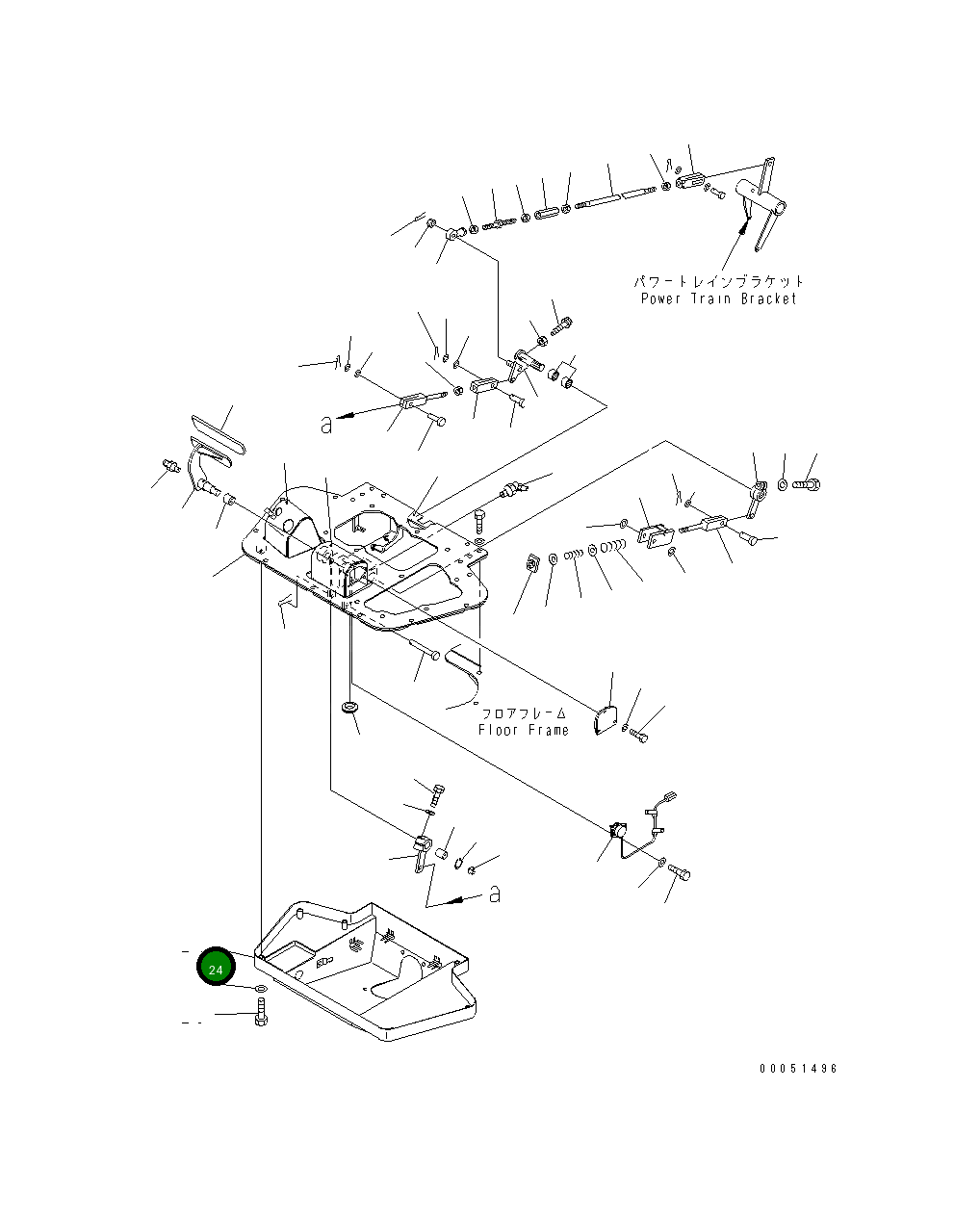 パワートレインブラケット
Power Train Bracket

a

フロアフレーム
Floor Frame

a

24

00051496