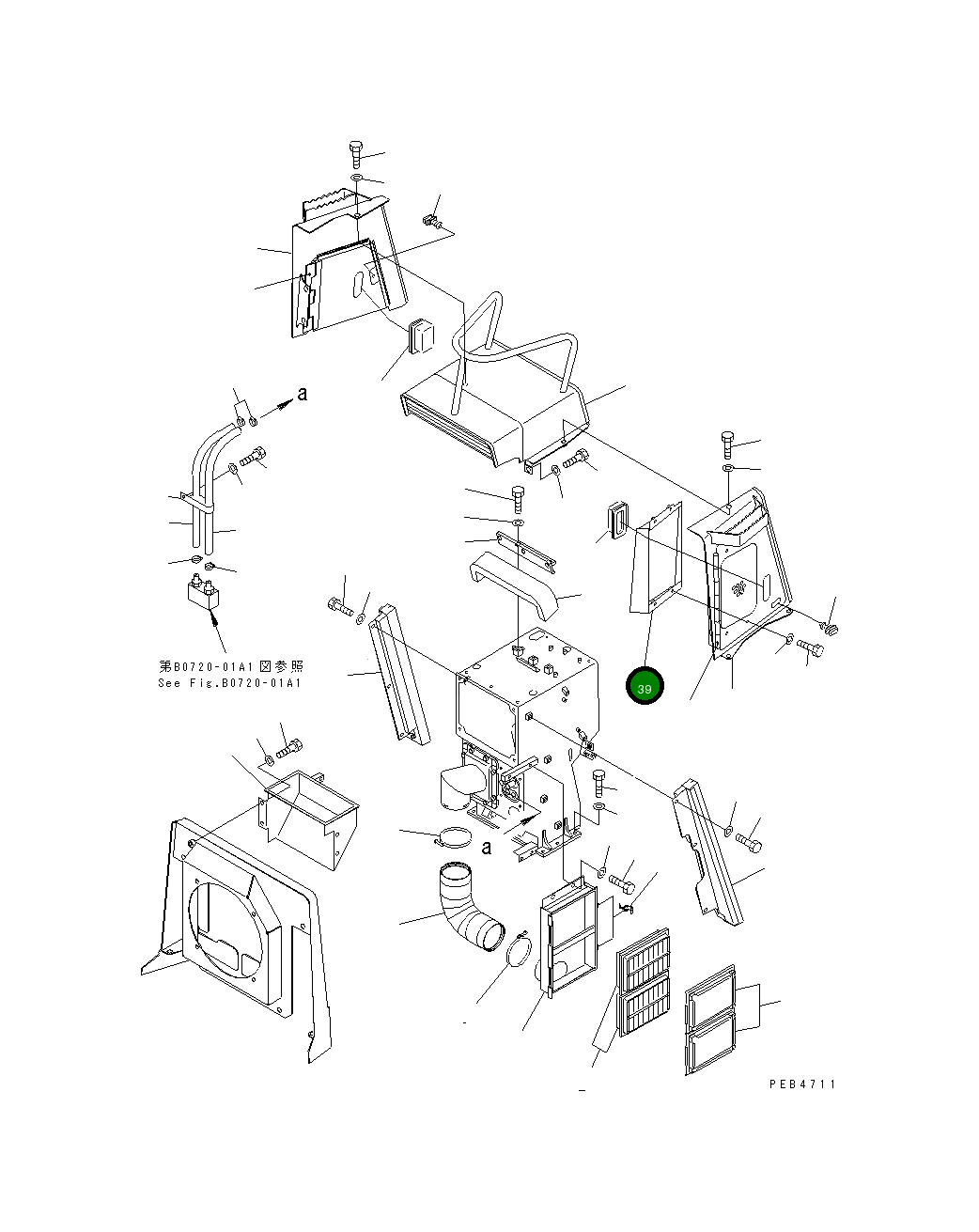 a

第B0720-01A1図参照
See Fig.B0720-01A1

39

a

PEB4711