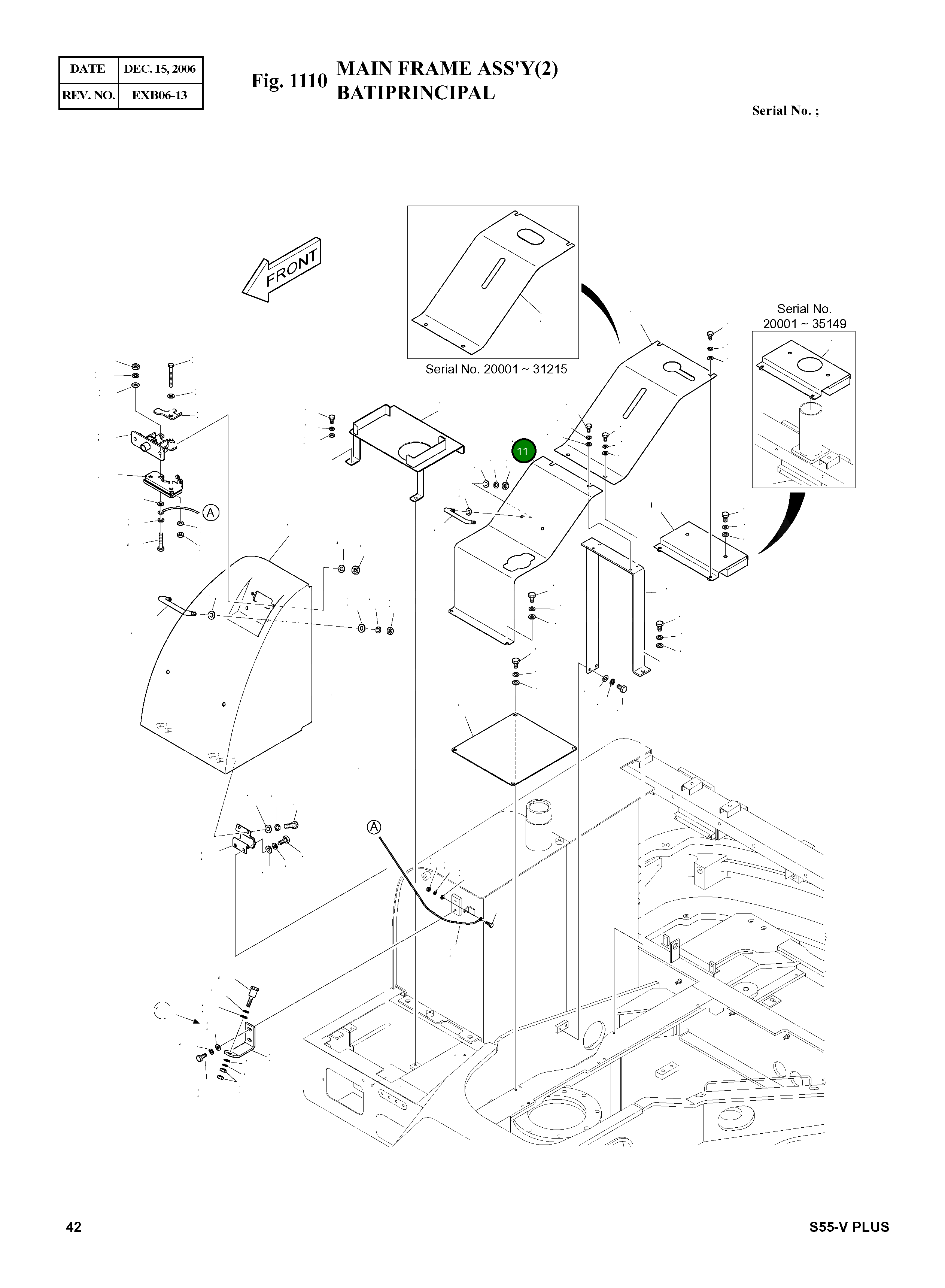 | DATE | DEC. 15, 2006 |
|---|---|
| REV. NO. | EXB06-13 |

Fig. 1110 MAIN FRAME ASS'Y(2)
BATIPRINCIPAL

Serial No. ;

FRONT

Serial No. 20001 ~ 31215

Serial No.
20001 ~ 35149

11

A

A

42

S55-V PLUS