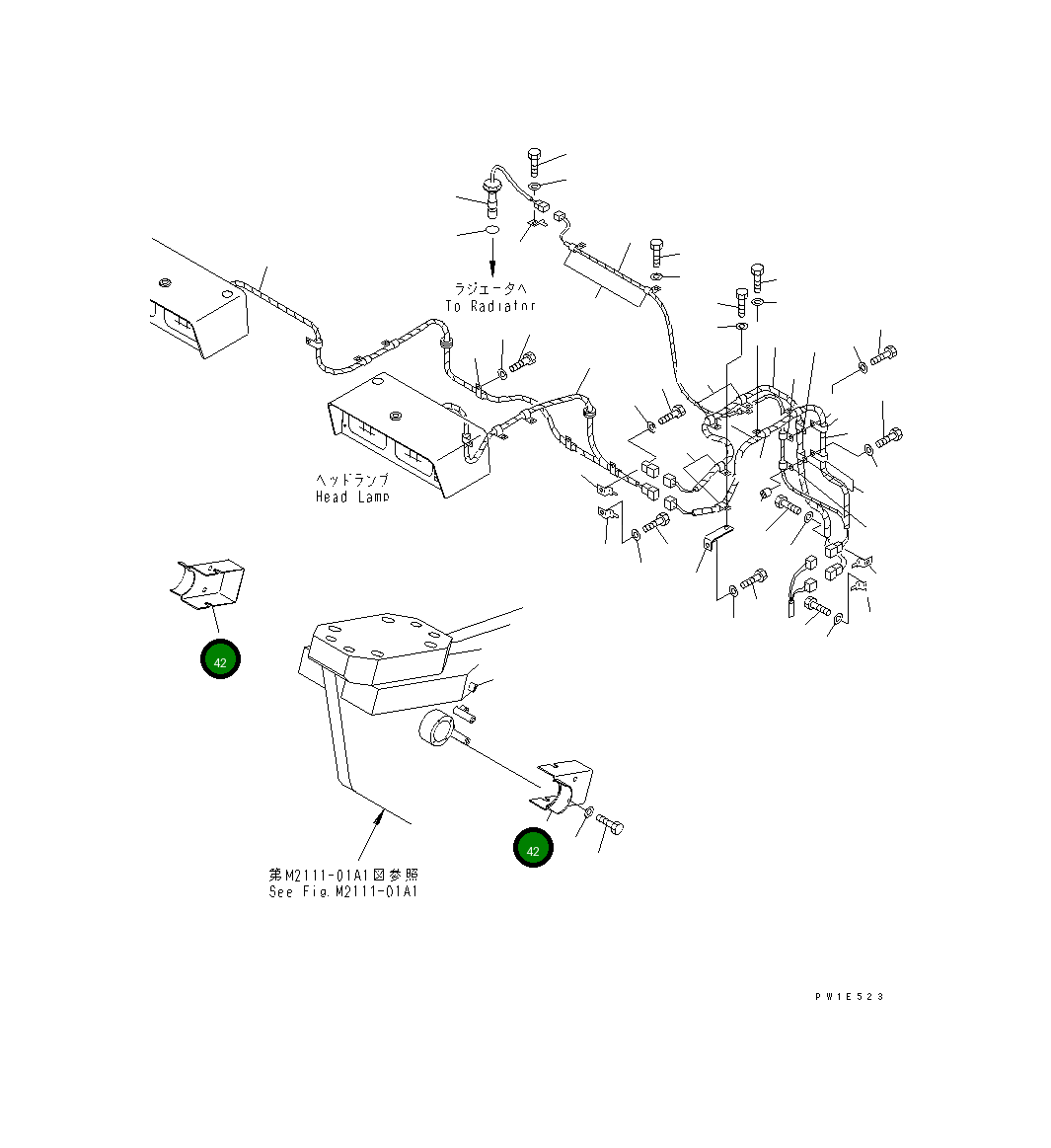 ラジエータへ
To Radiator

ヘッドランプ
Head Lamp

42

42

第M2111-01A1図参照
See Fig.M2111-01A1

PW1E523