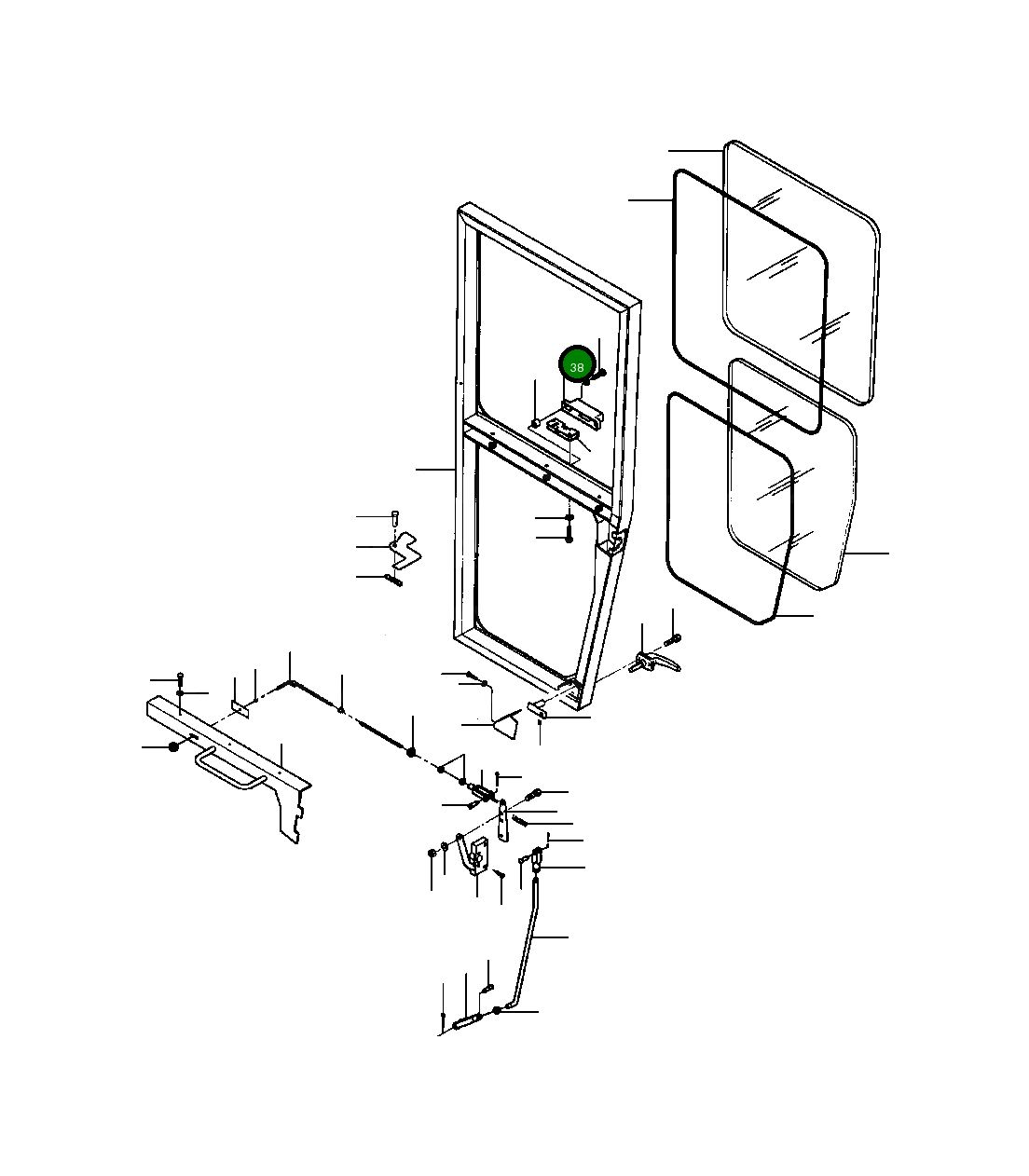 38