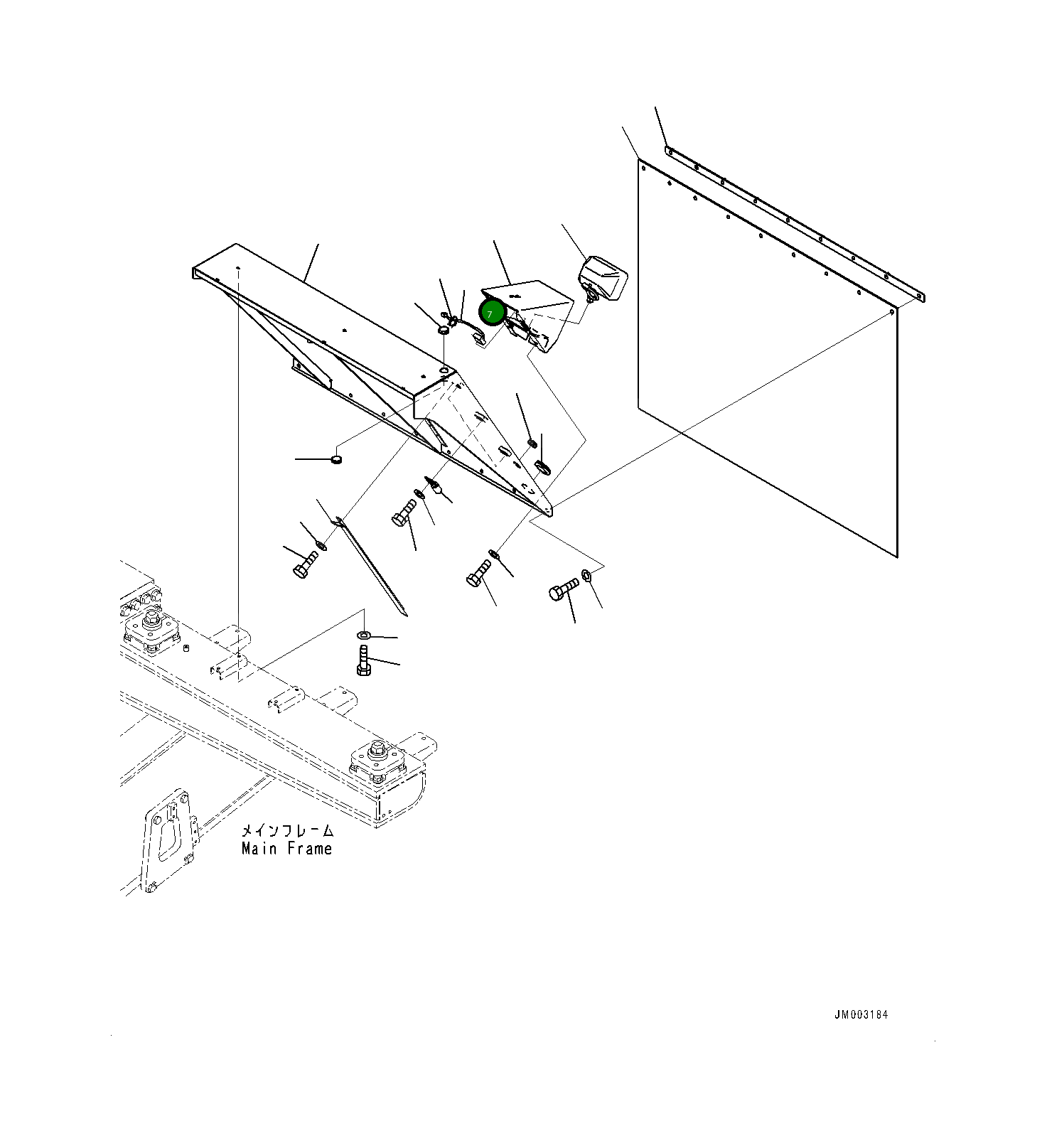 7

メインフレーム
Main Frame

JM003184