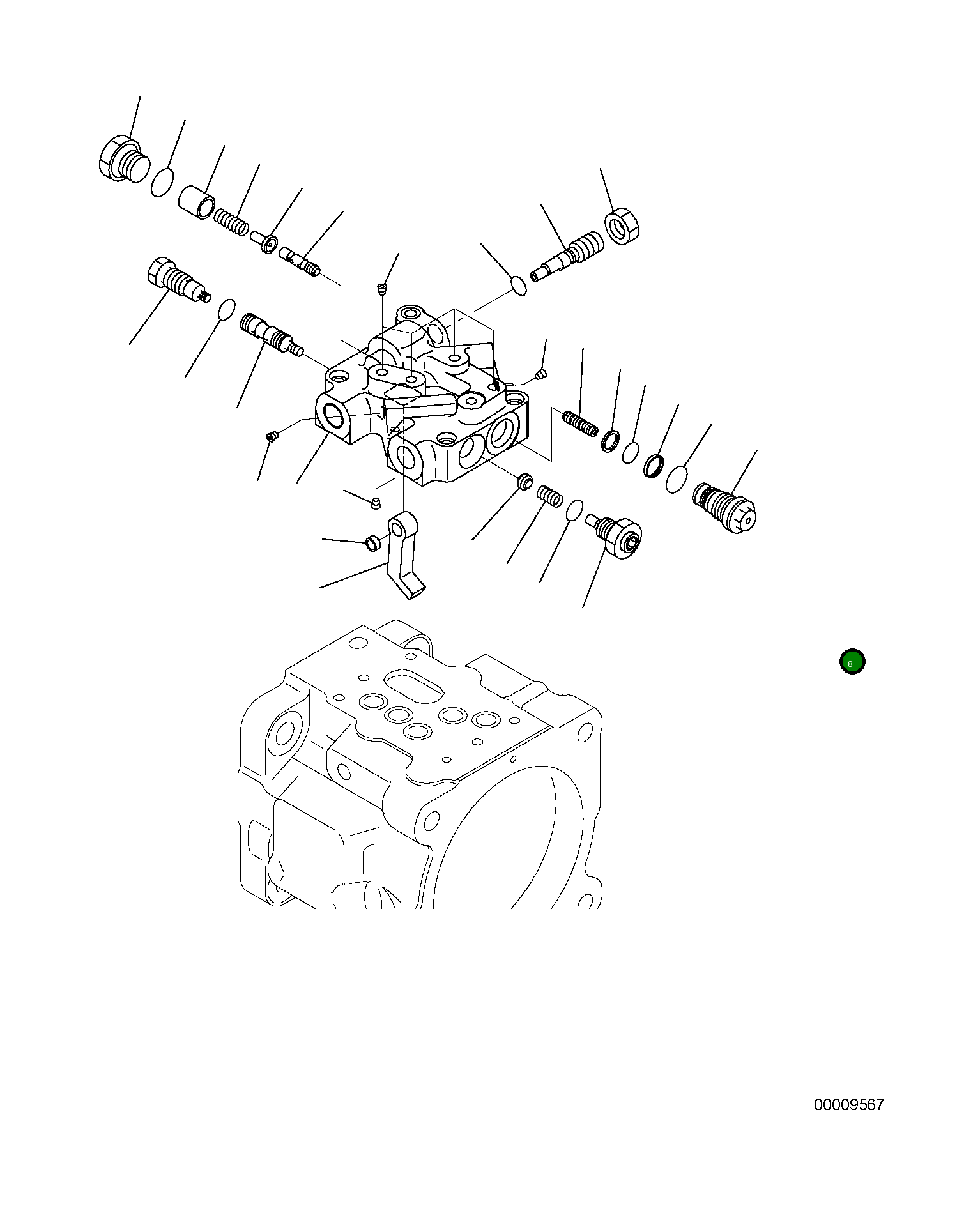 8

00009567