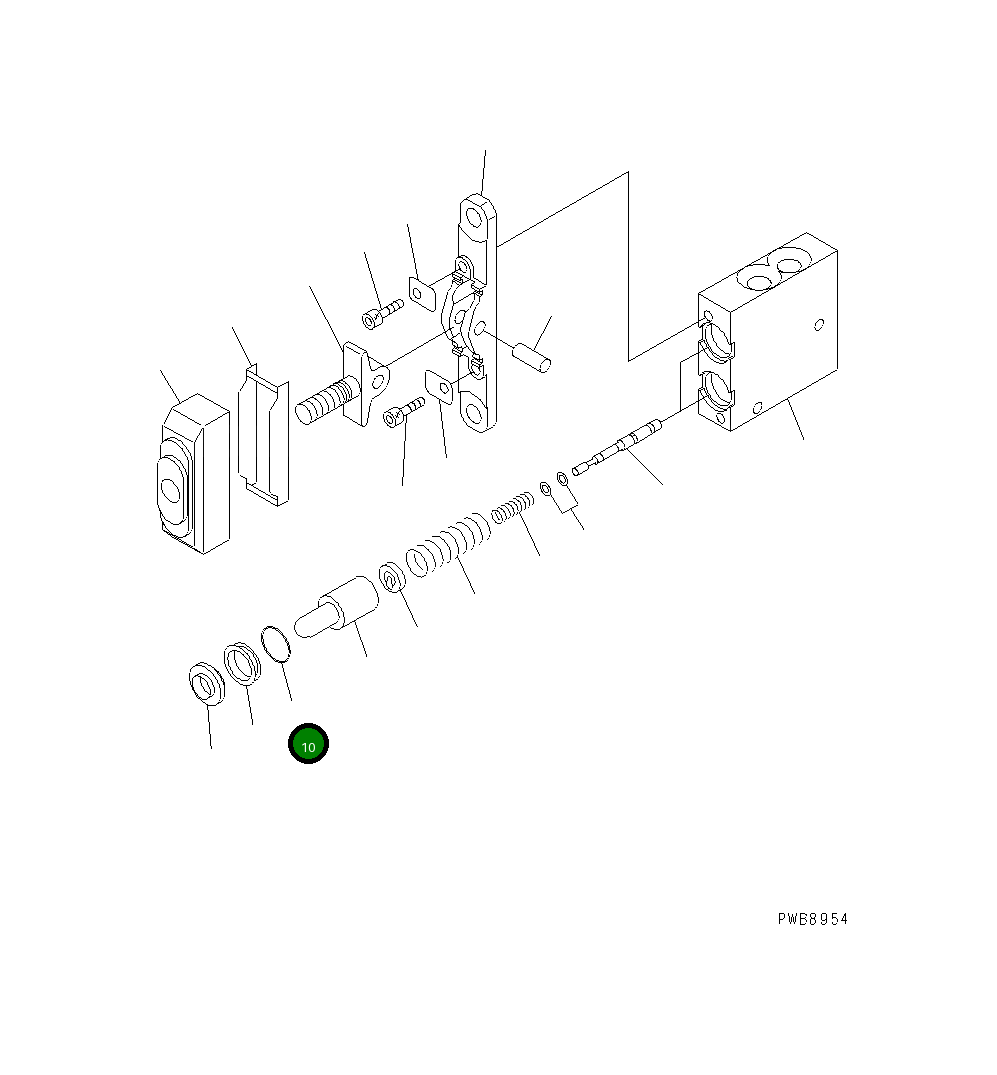 10

PWB8954