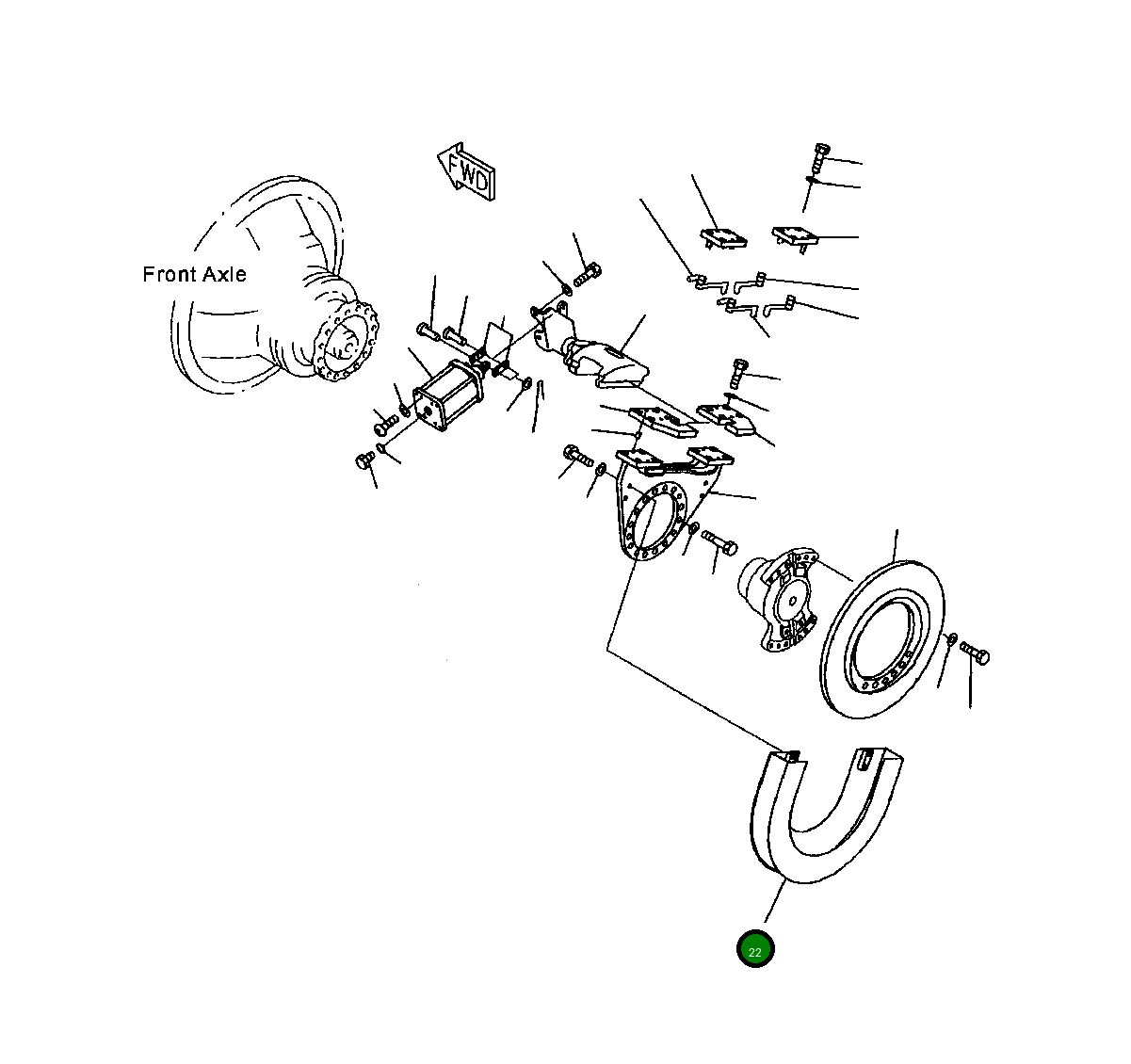 FWD

Front Axle

22