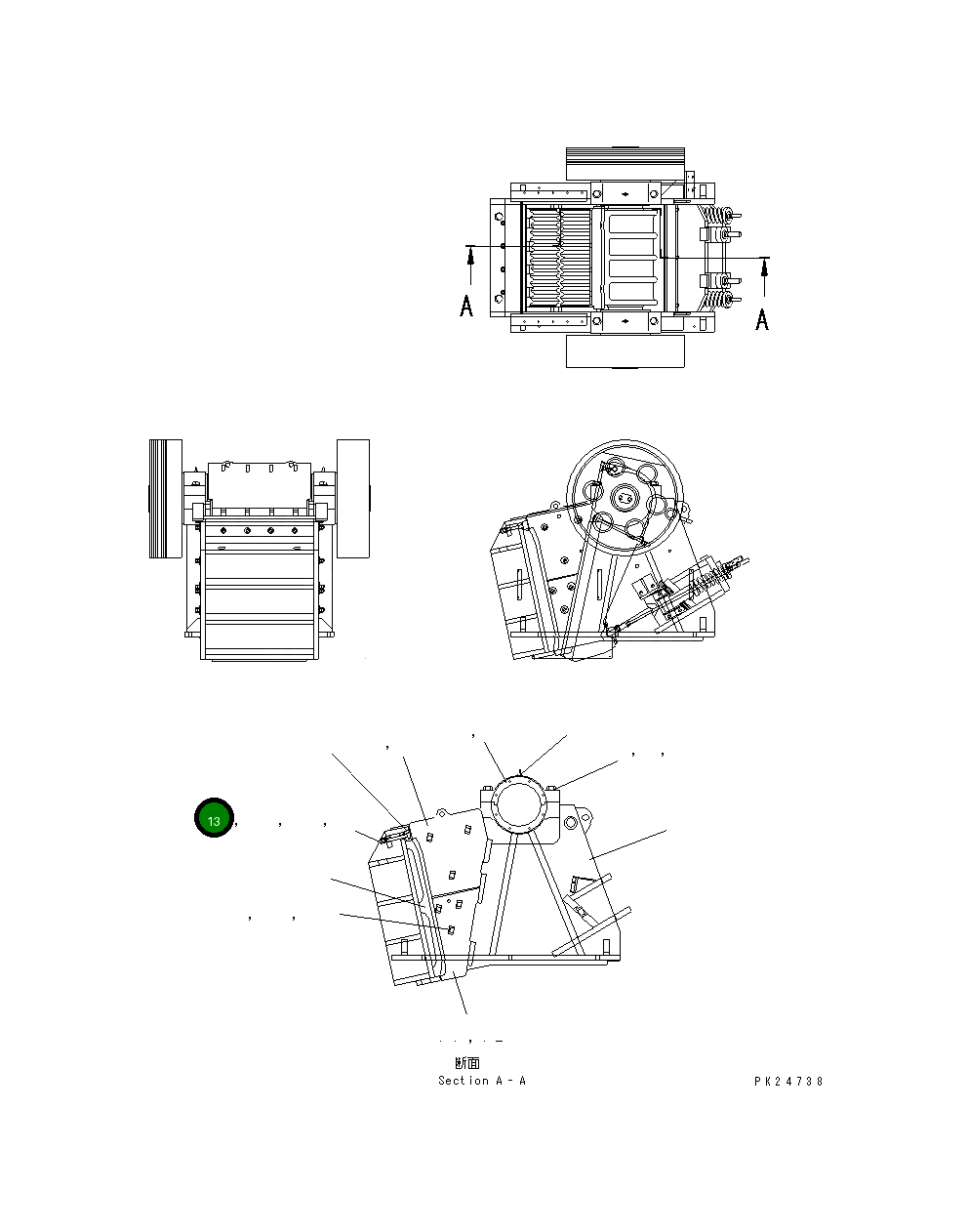 A
A

13

断面
Section A - A

PK24738