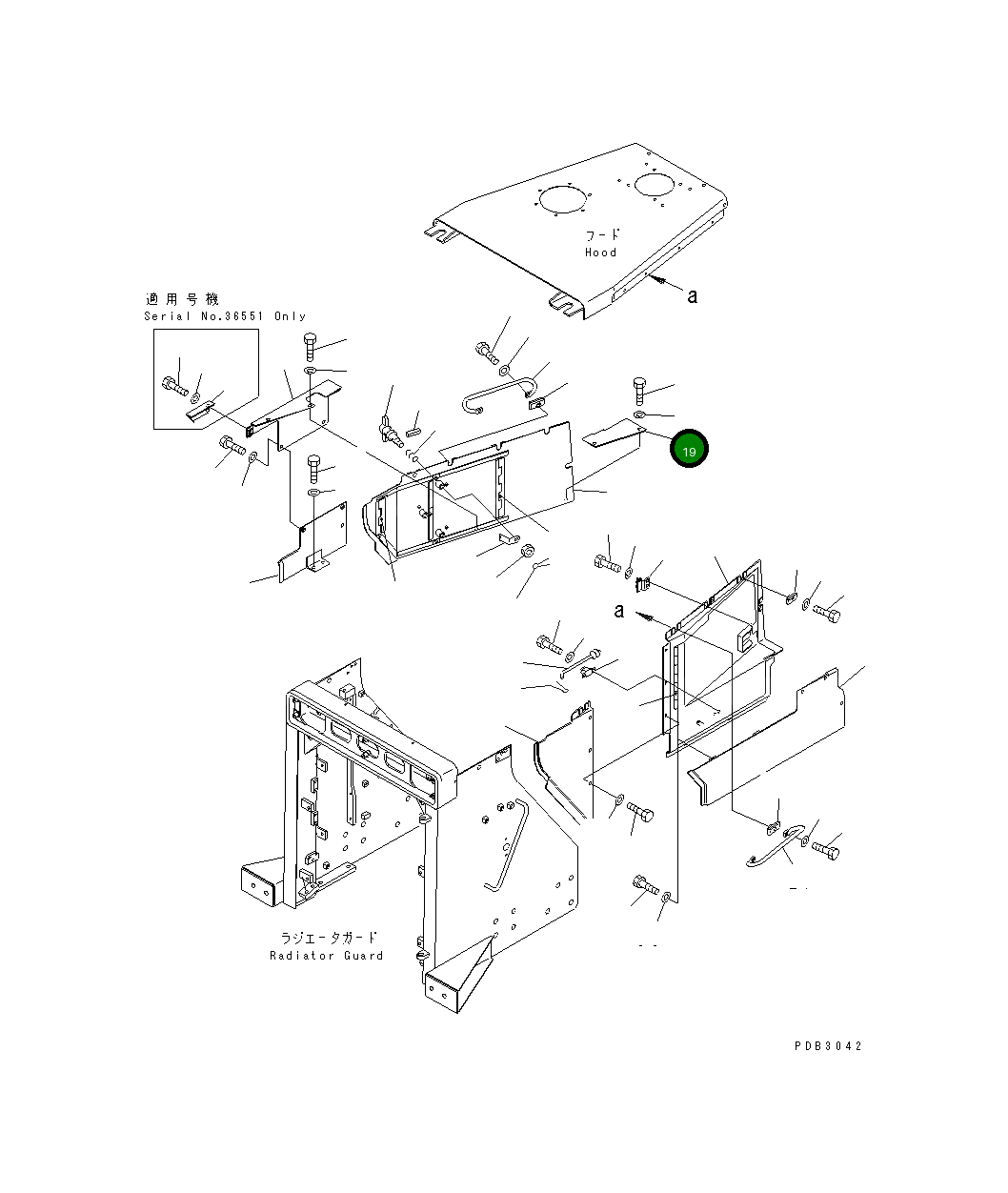 フード
Hood

a

適用号機
Serial No.36551 Only

19

a

ラジエータガード
Radiator Guard

PDB3042