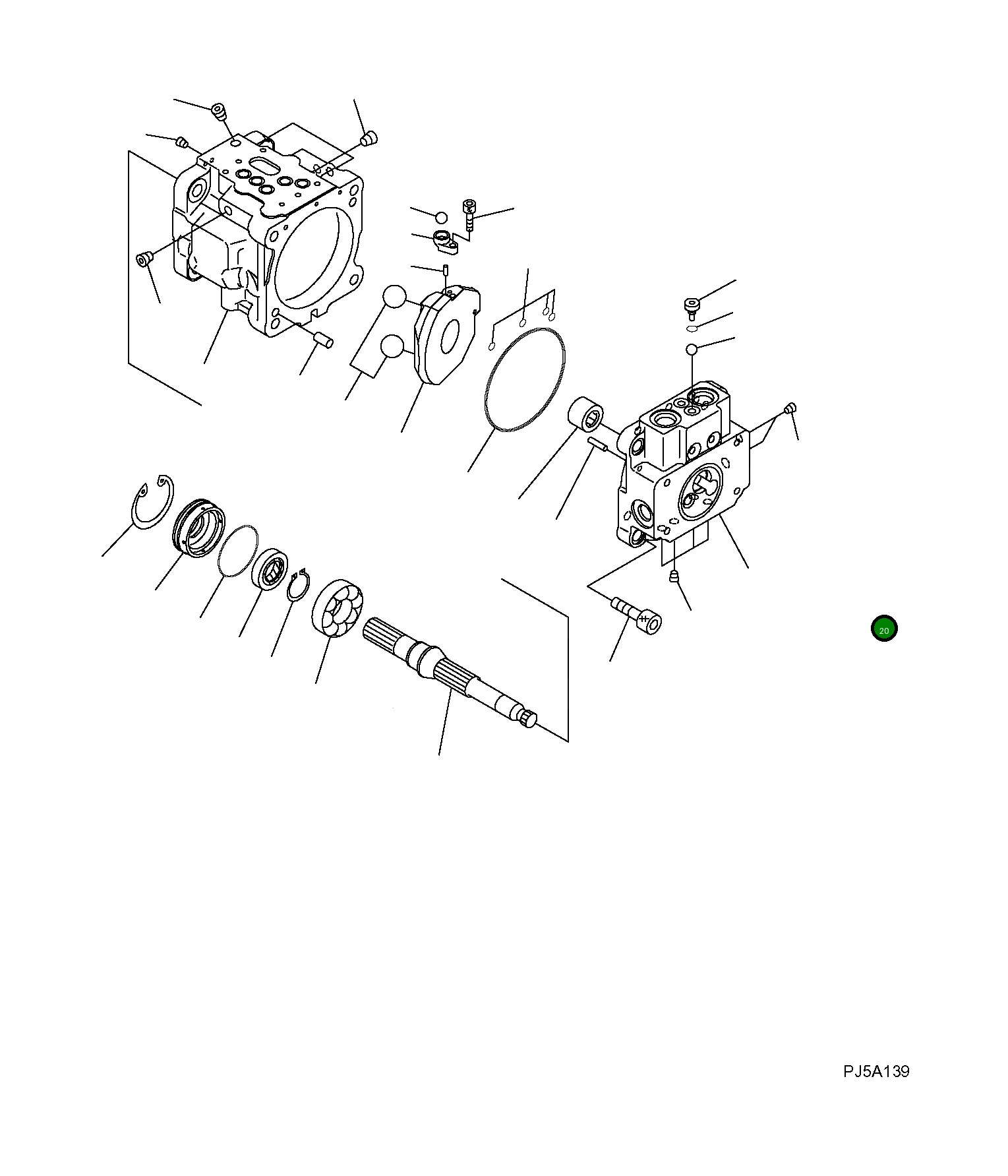 20

PJ5A139