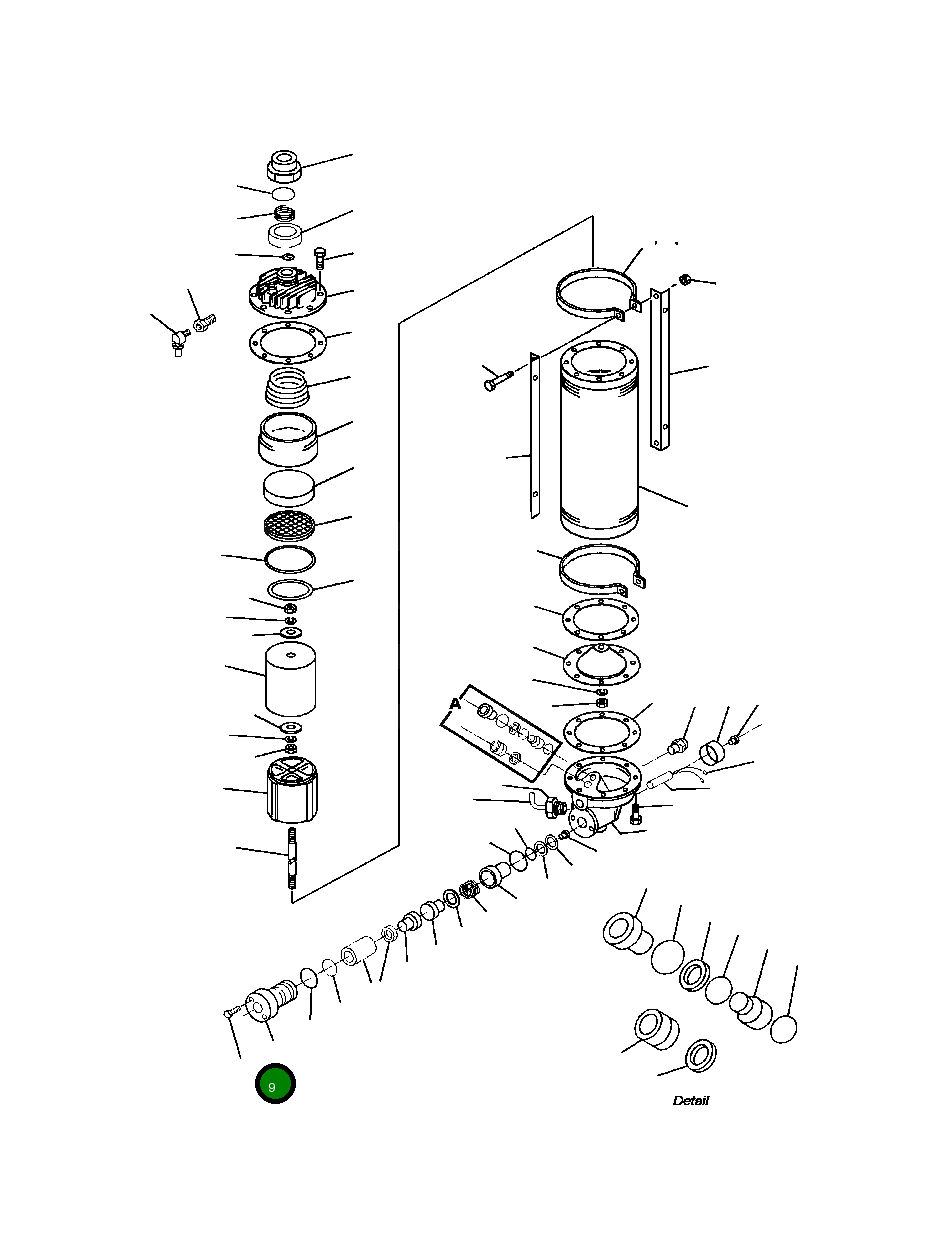 A

9

Detail