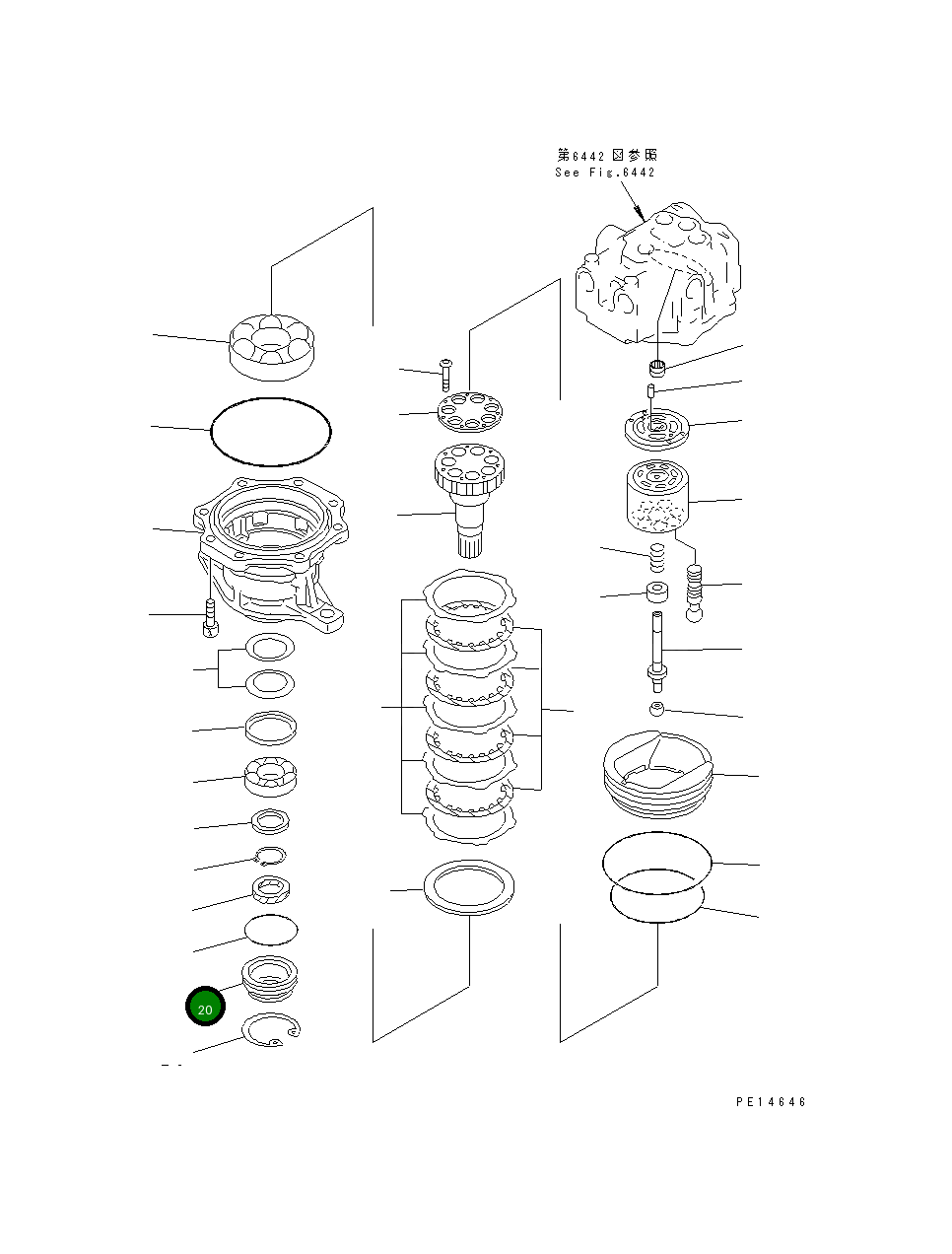 第6442図参照
See Fig.6442

20

PE14646