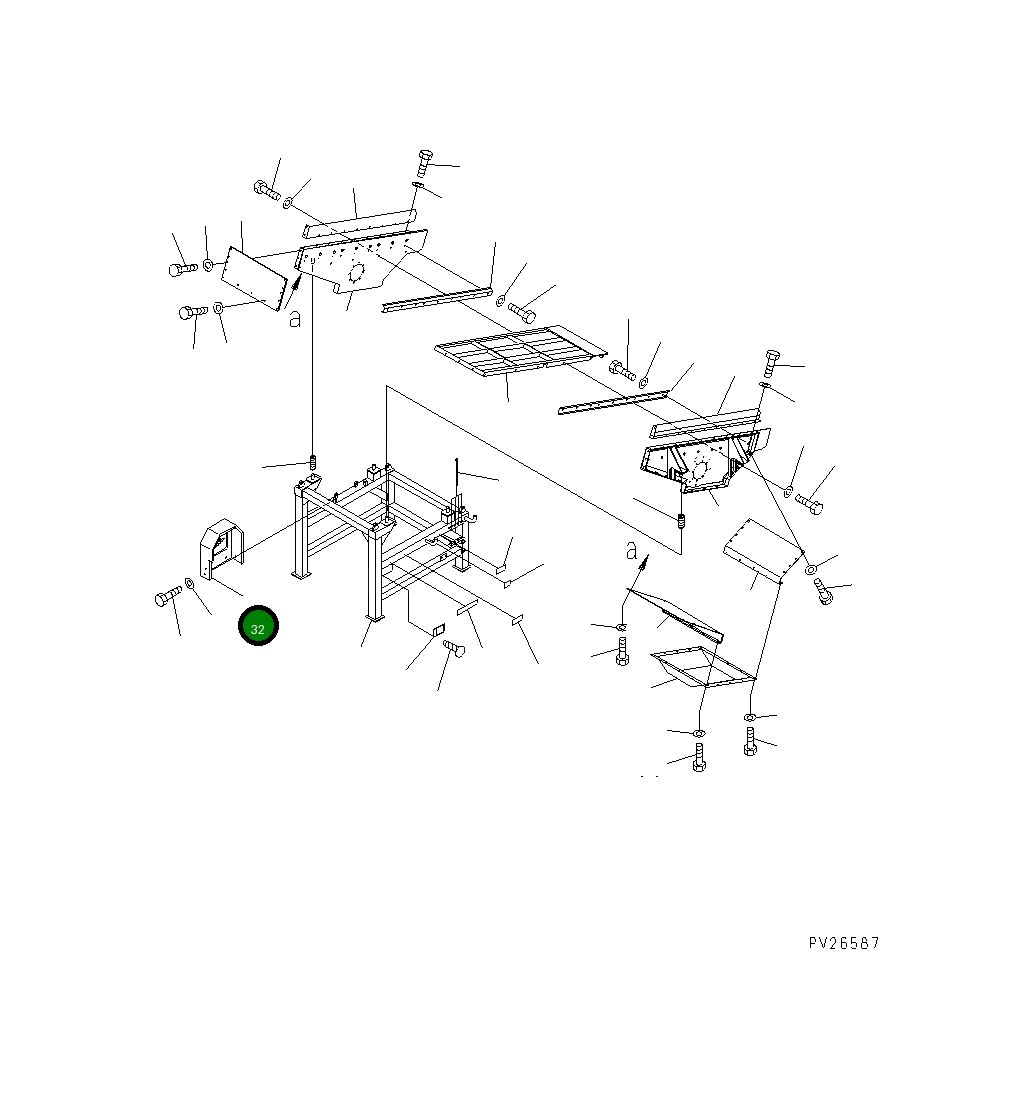 a
a
32
PV26587