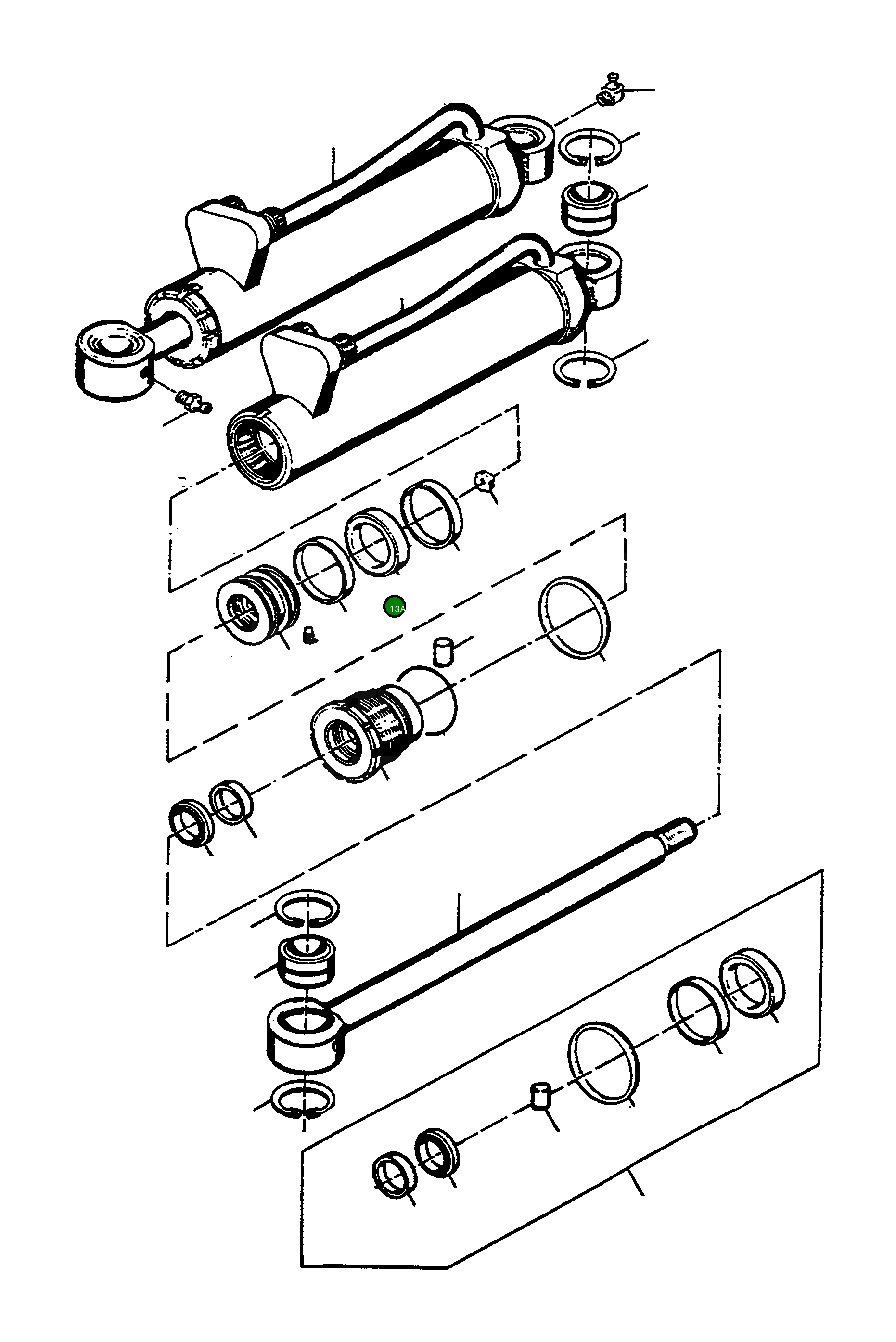 13A