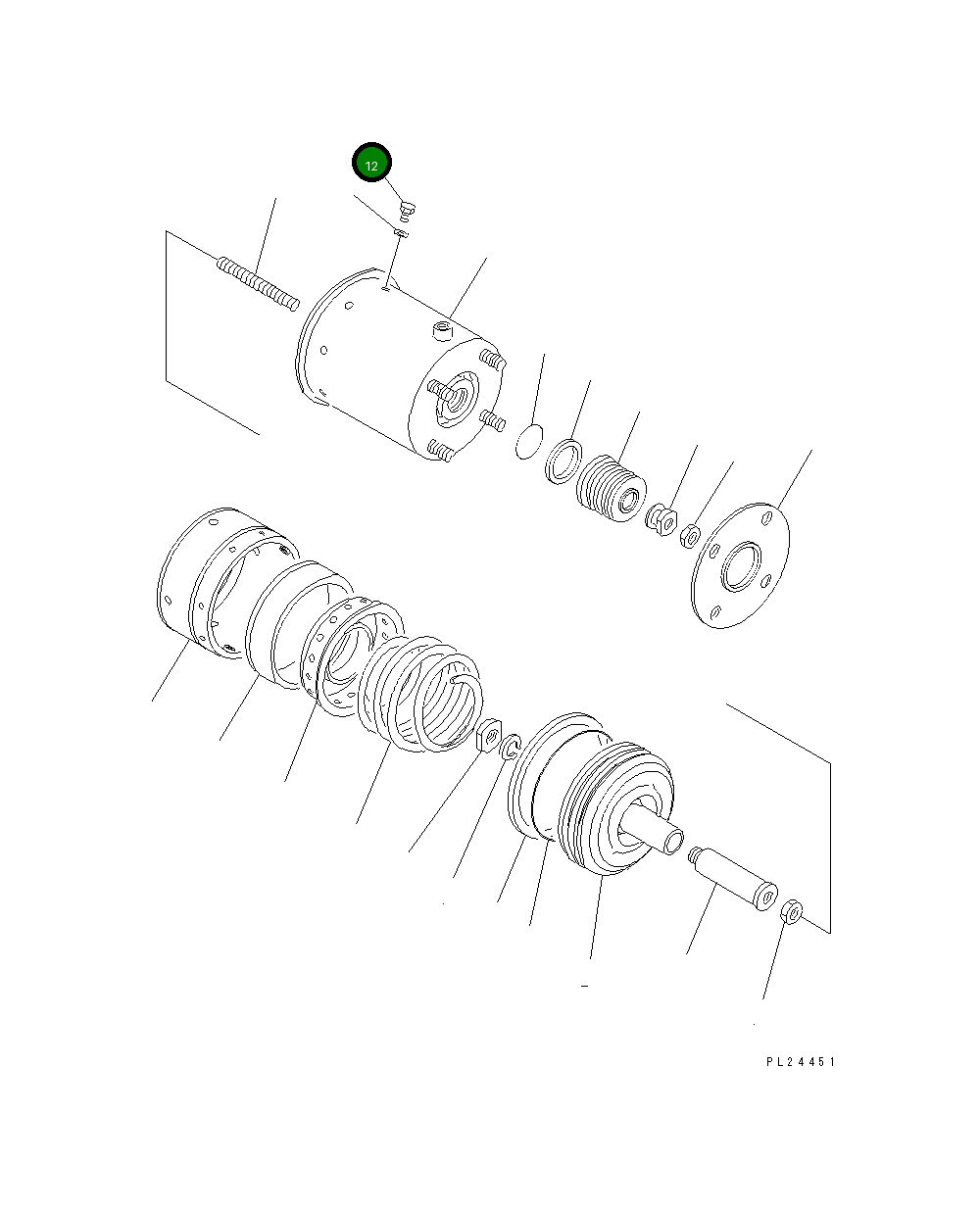 12

PL24451