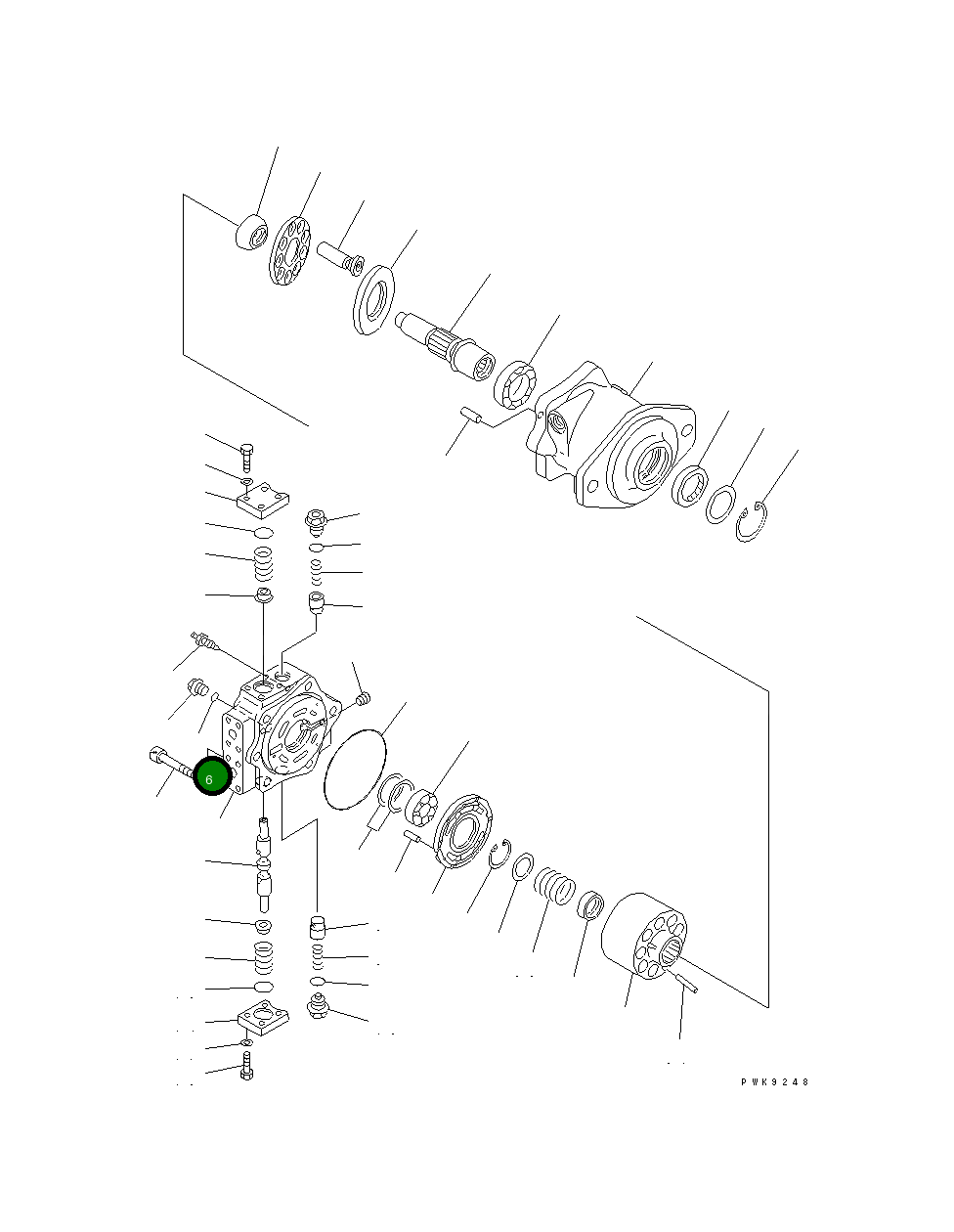 6

PWK9248