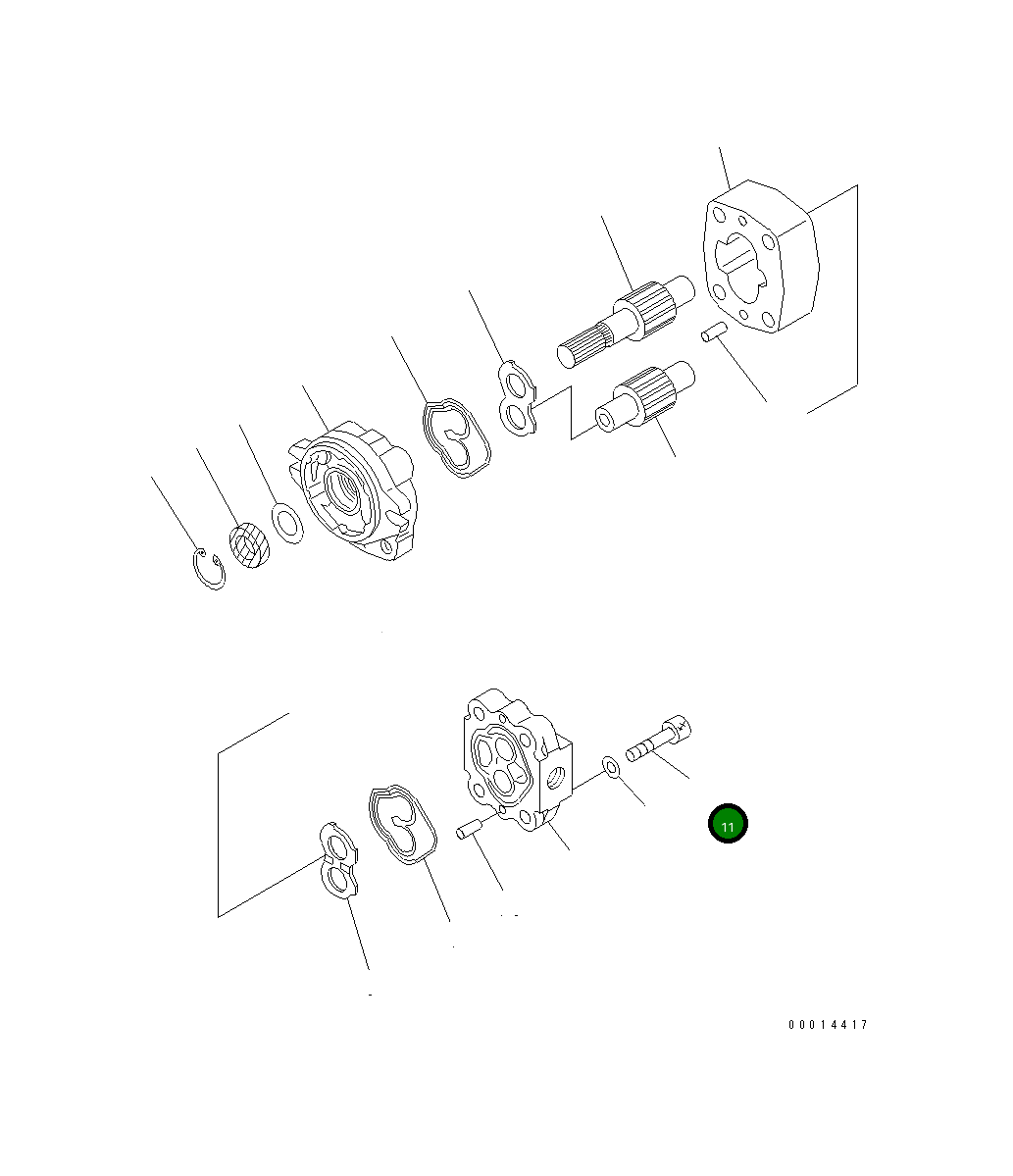 11

00014417