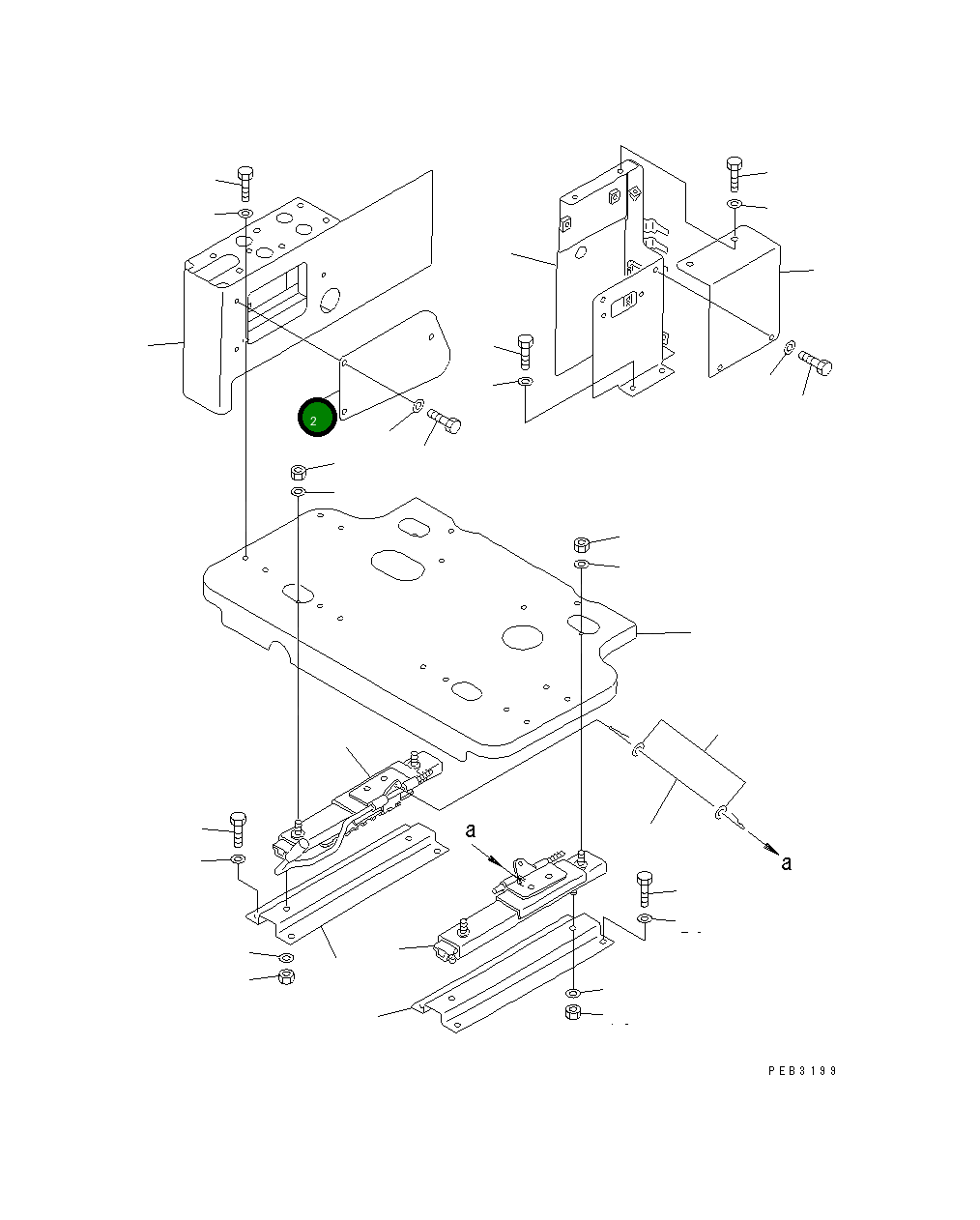 2

a

a

PEB3199