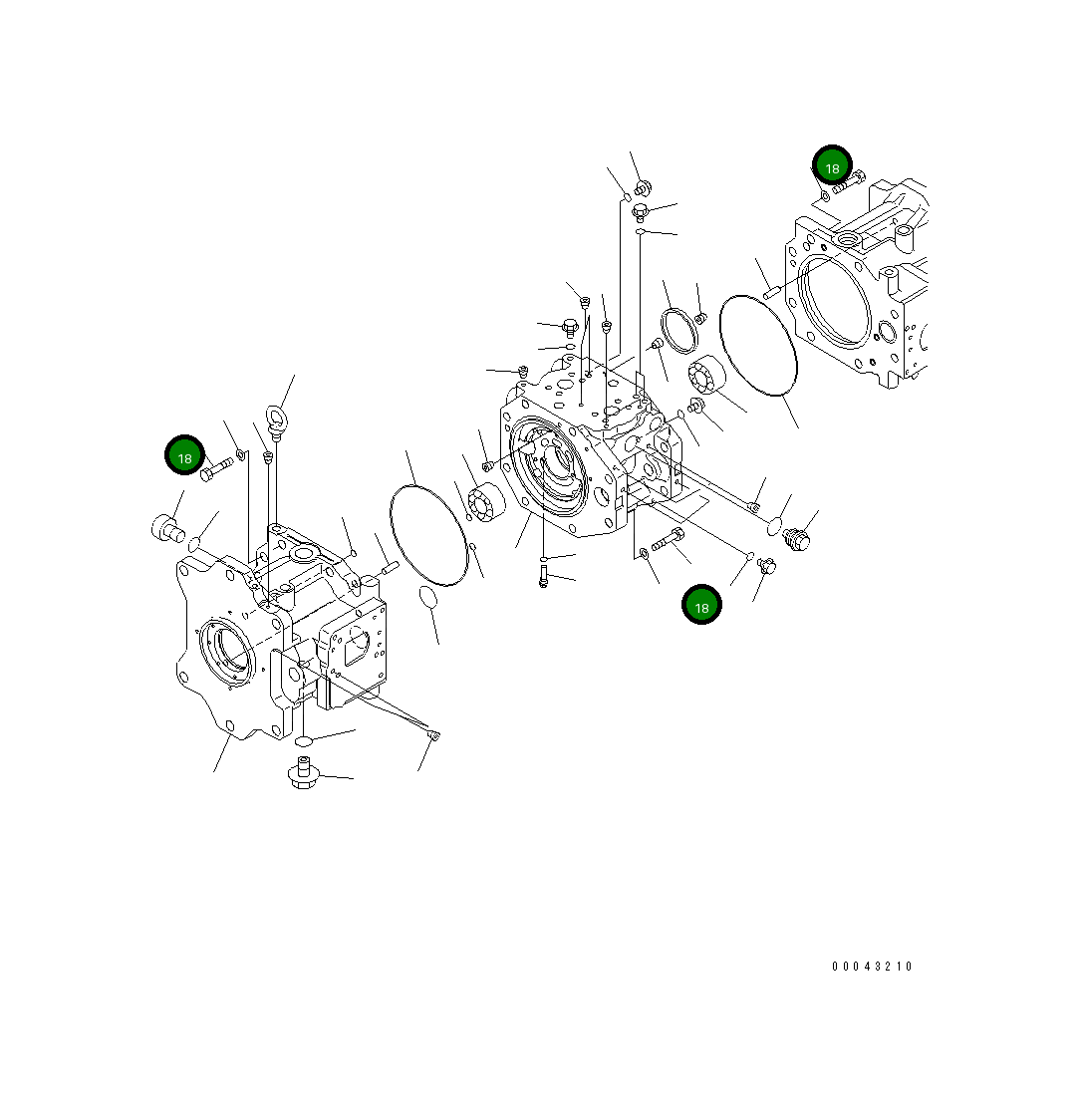 18

18

18

00043210