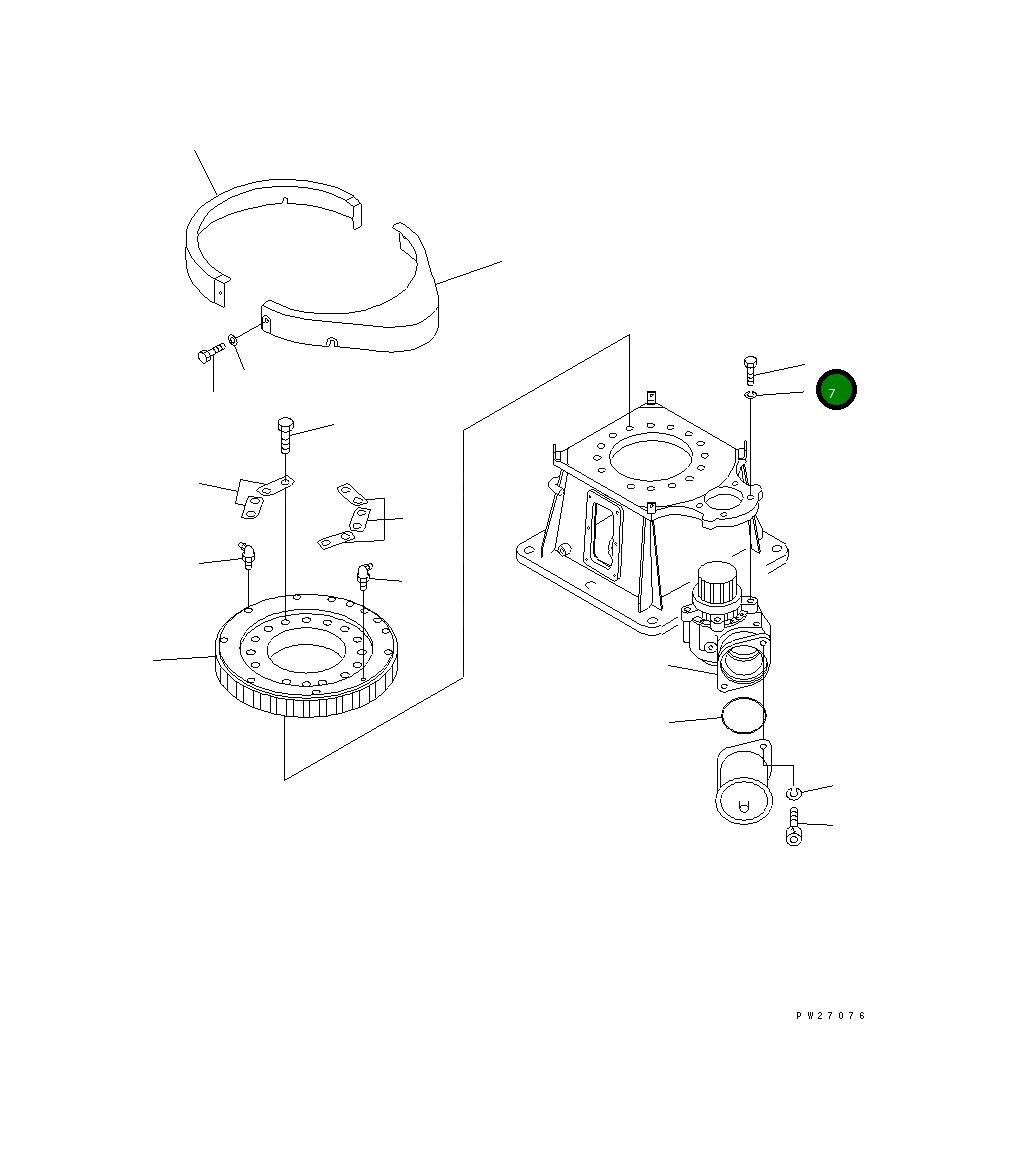 7

PW27076