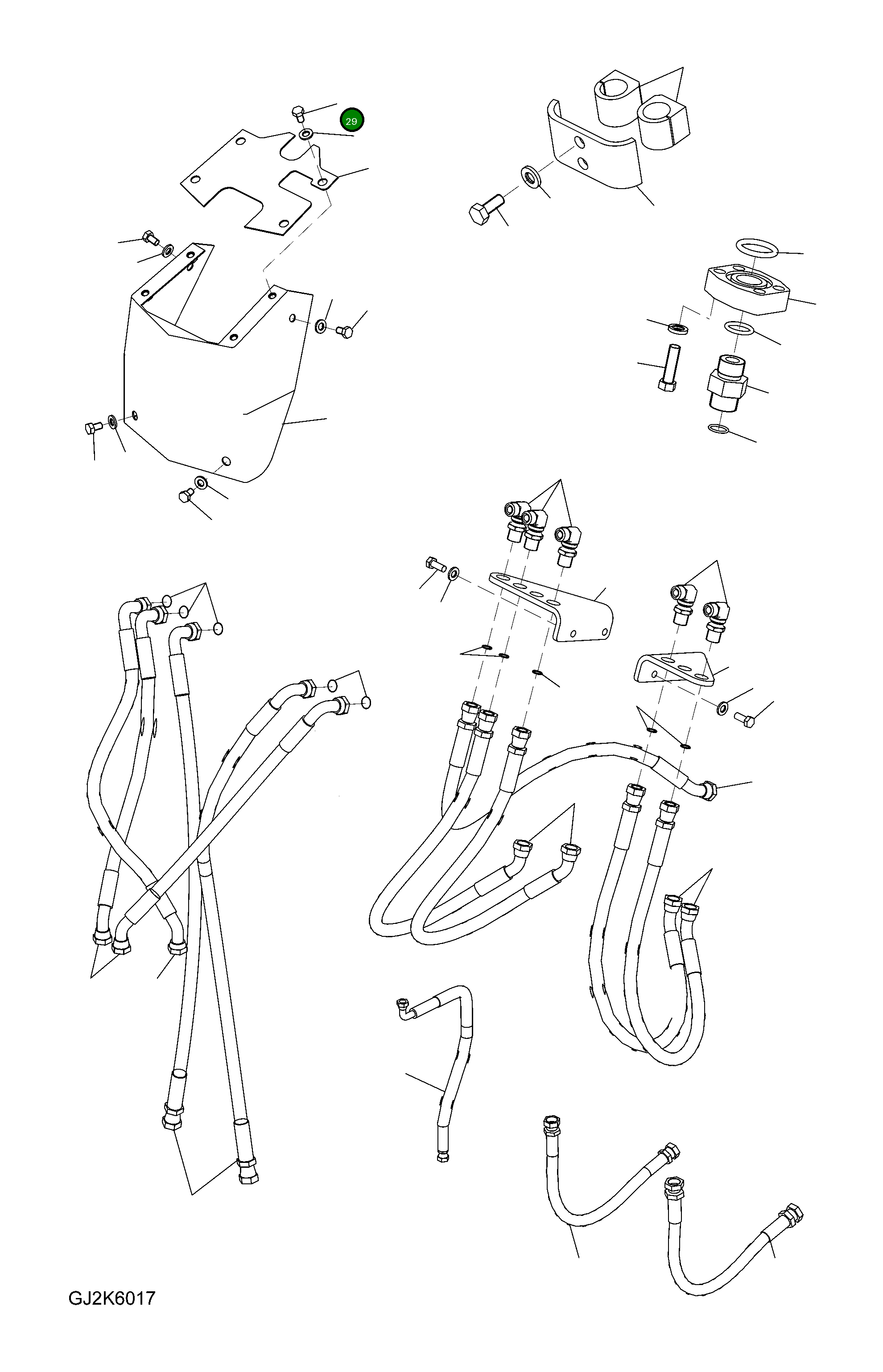 29

GJ2K6017