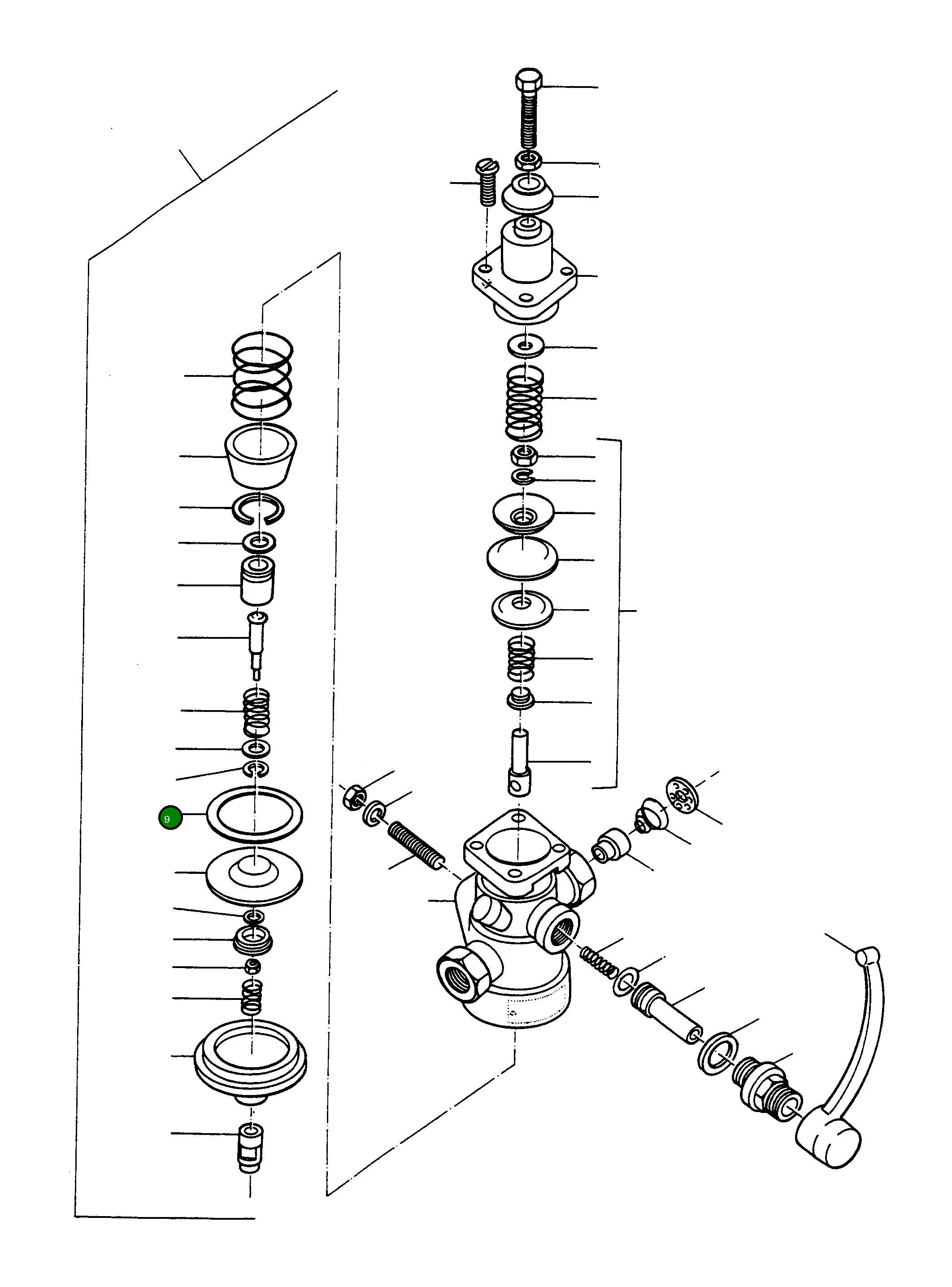 9