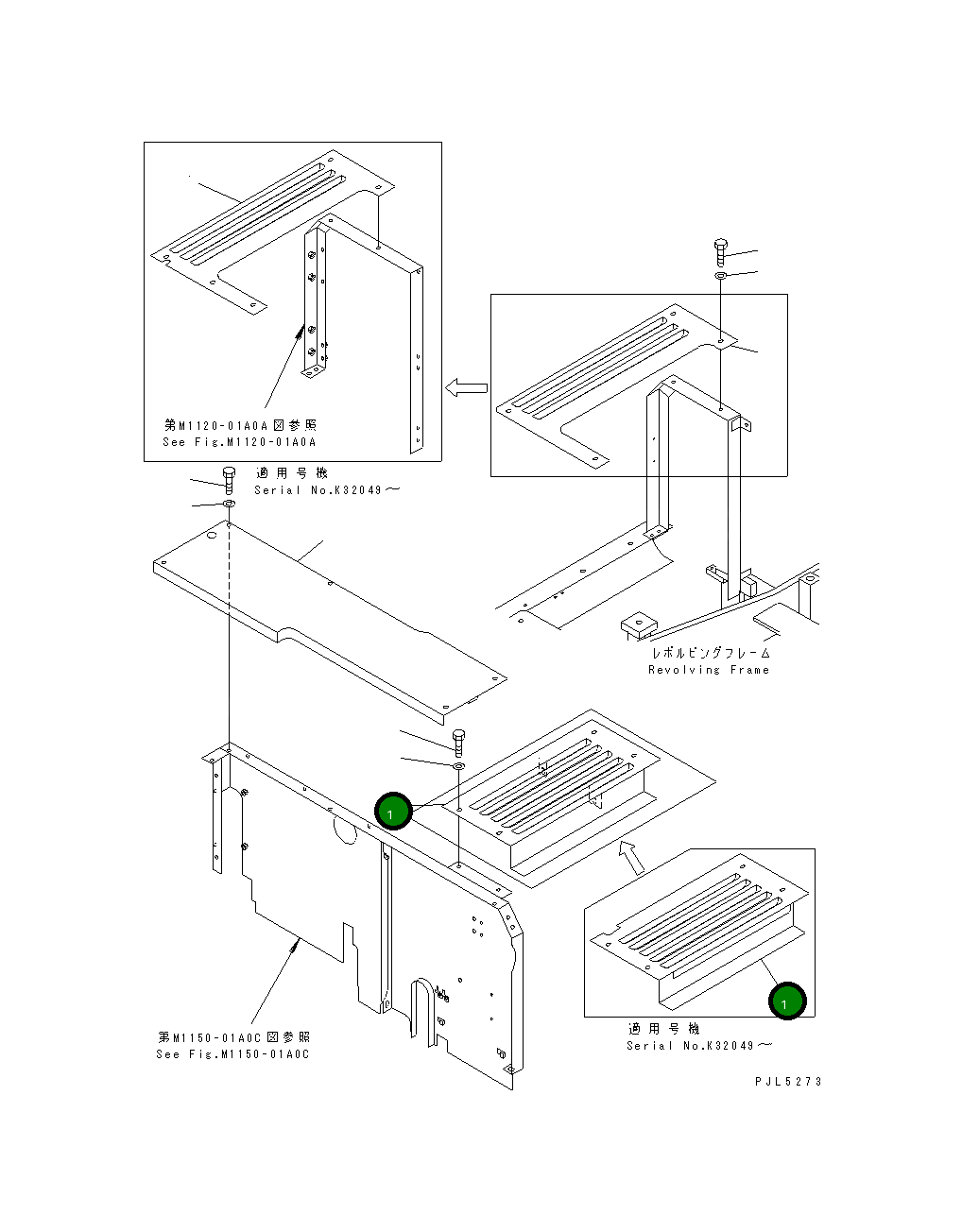 第M1120-01A0A図参照
See Fig.M1120-01A0A

適用号機
Serial No.K32049～

レボルビングフレーム
Revolving Frame

1

1

第M1150-01A0C図参照
See Fig.M1150-01A0C

適用号機
Serial No.K32049～

PJL5273