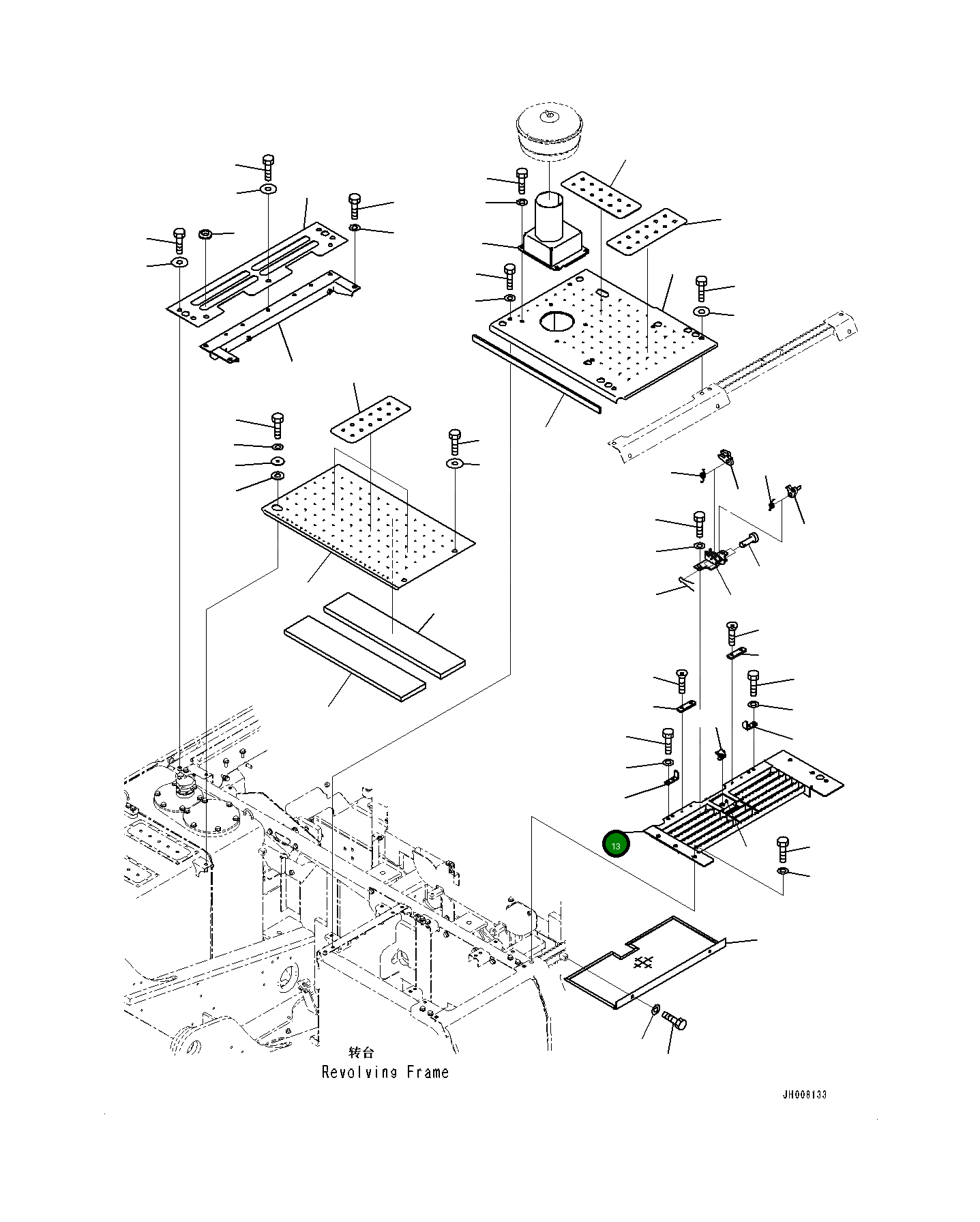 13

转台
Revolving Frame

JH008133