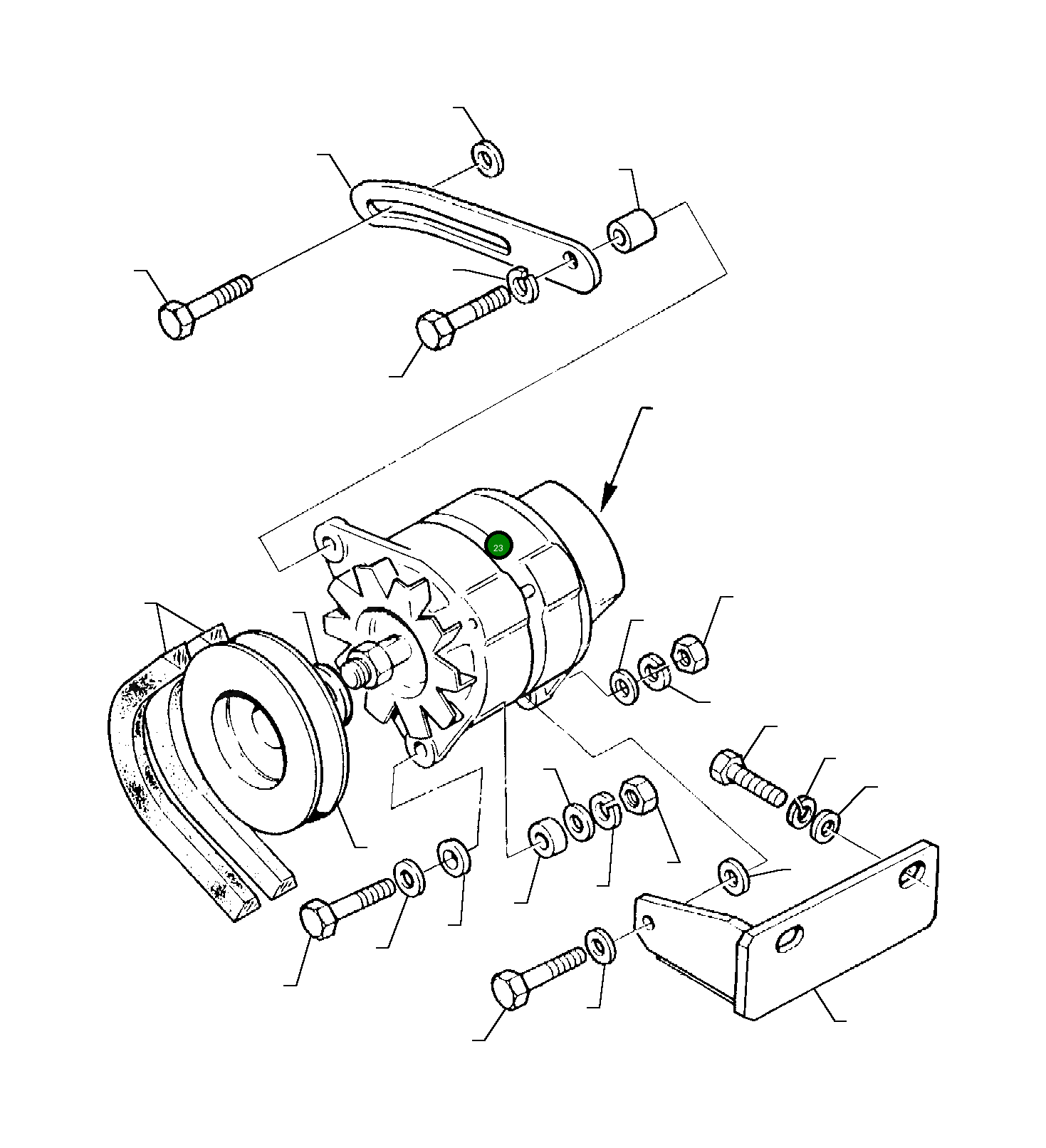 23