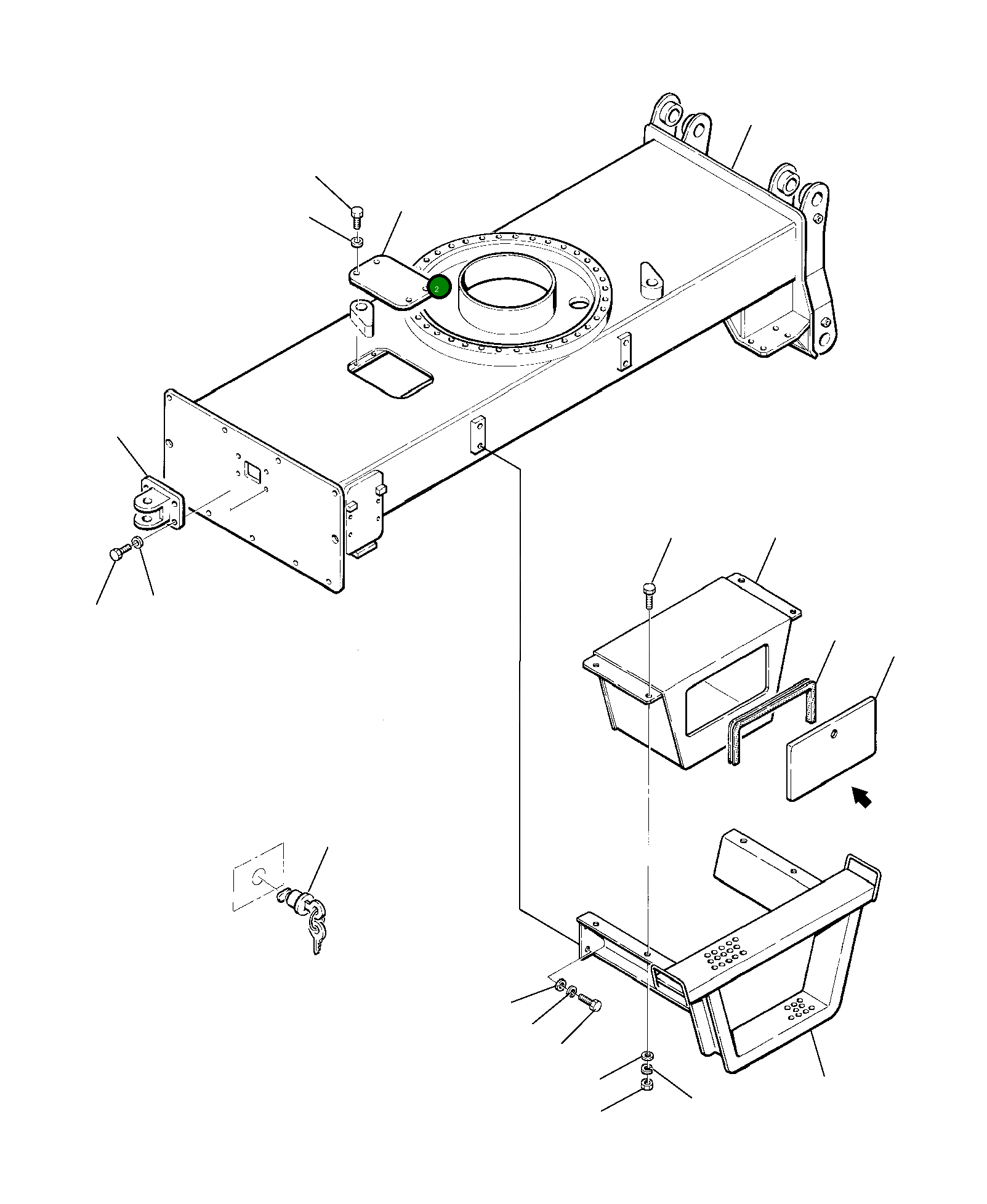 2