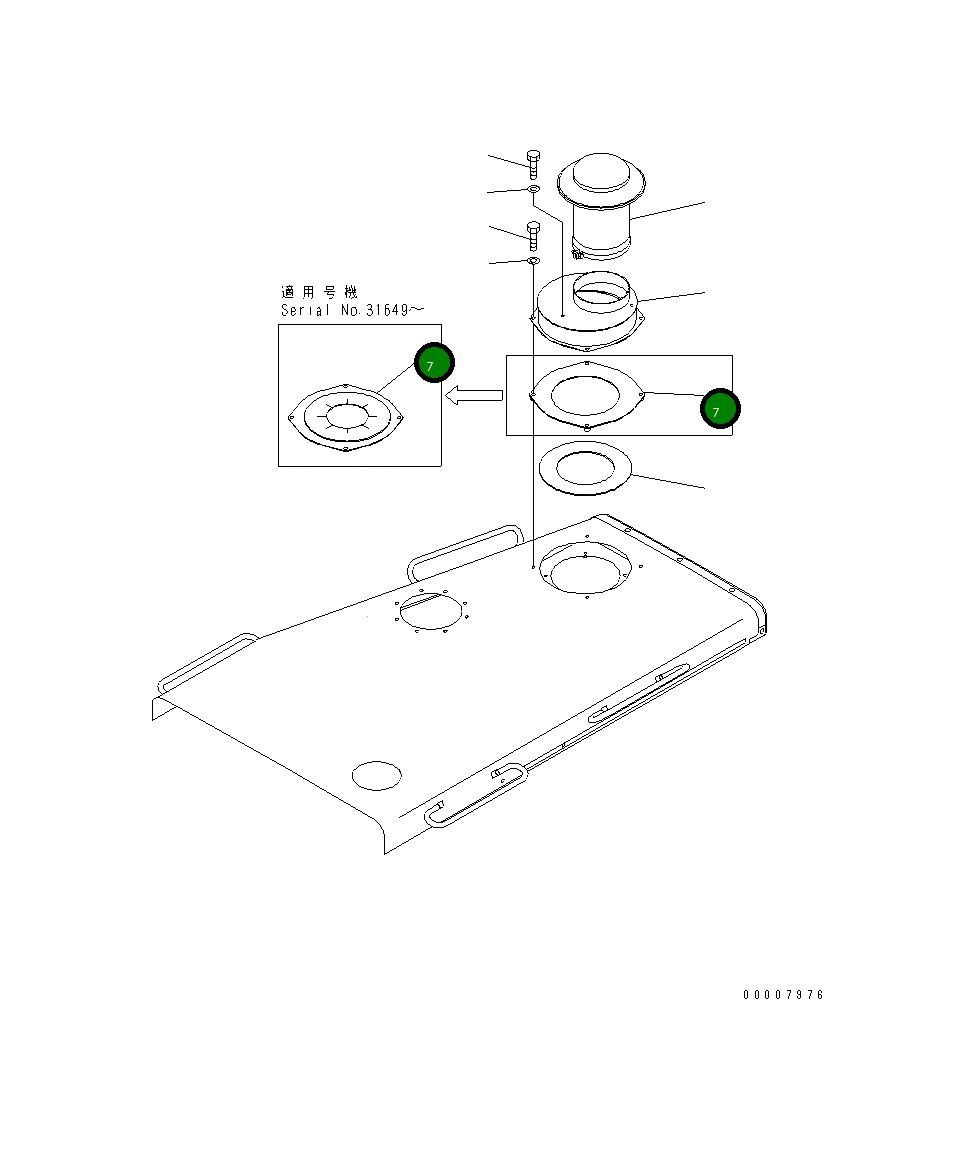 適用号機
Serial No.31649～

7

7

00007976