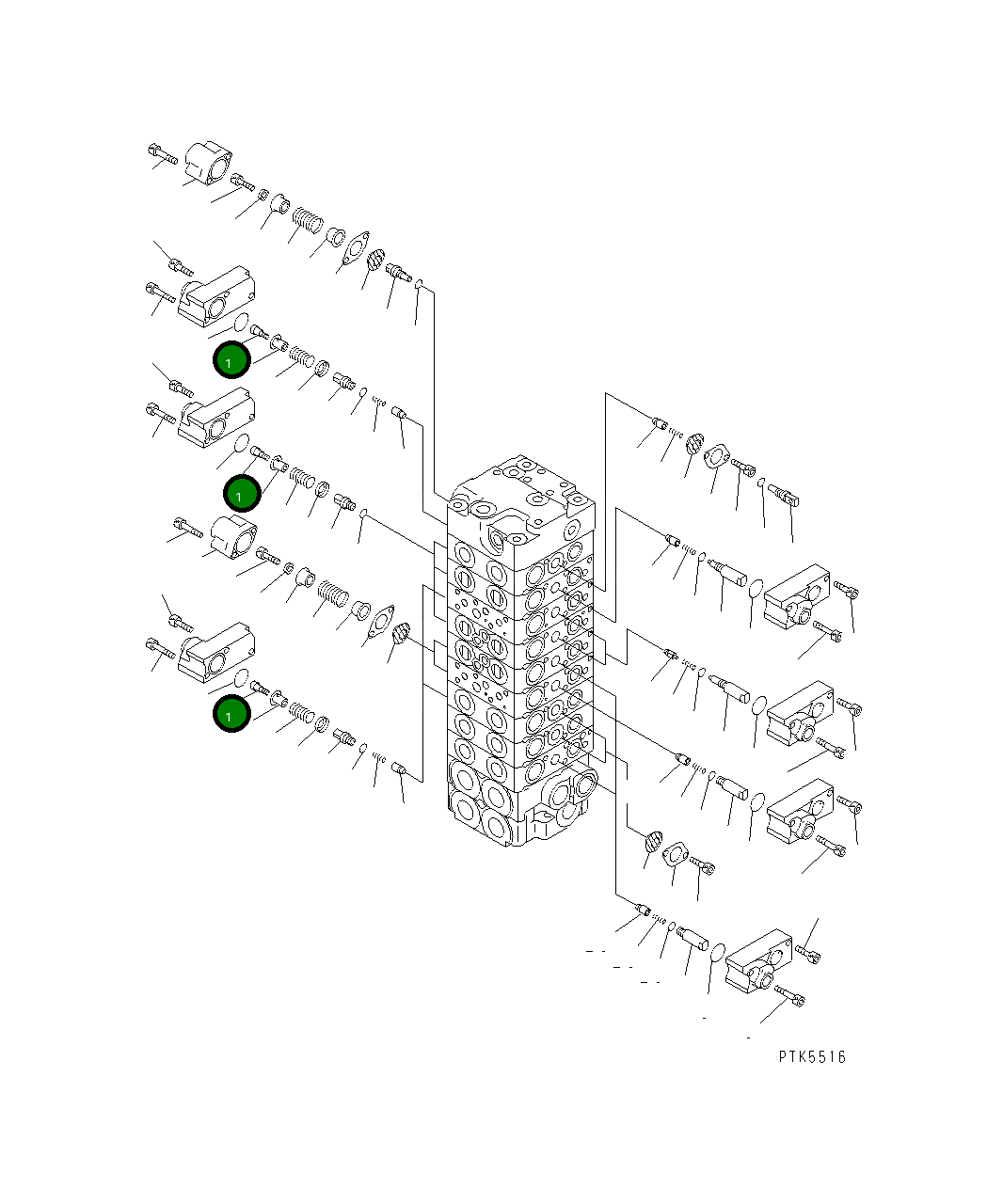 1

1

1

PTK5516