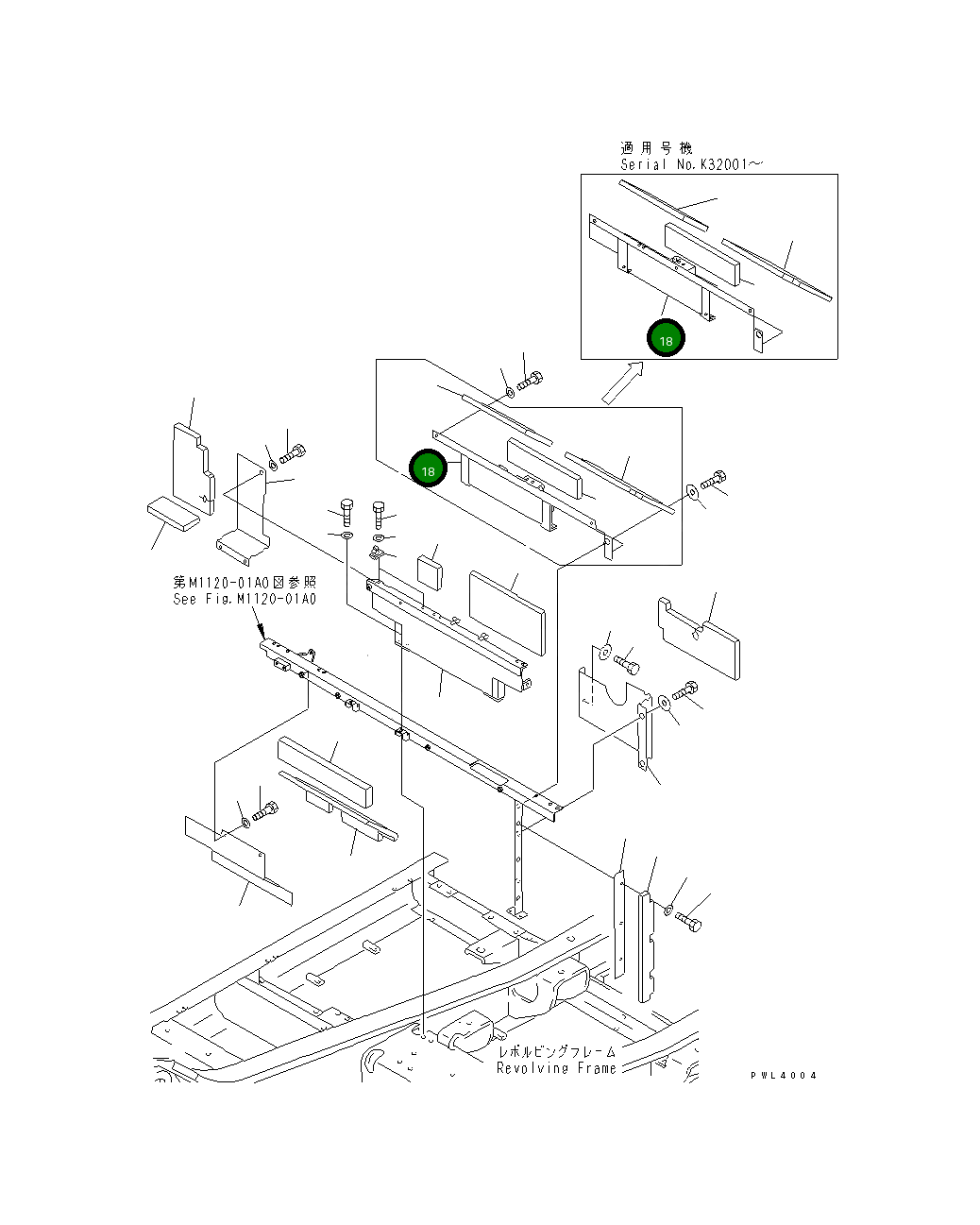 適用号機
Serial No.K32001～

18

18

第M1120-01A0図参照
See Fig.M1120-01A0

レボルビングフレーム
Revolving Frame

PWL4004