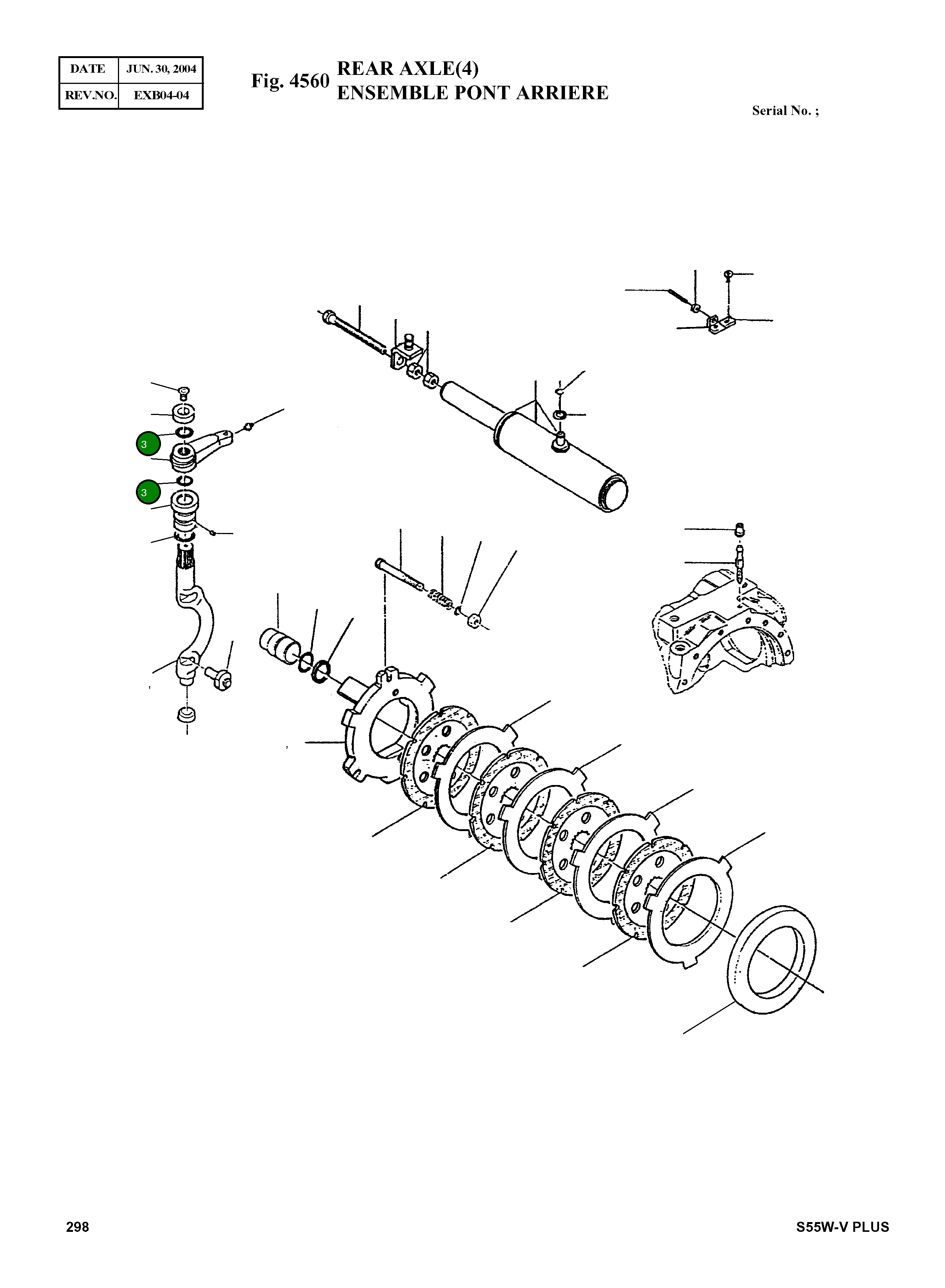 | DATE | JUN. 30, 2004 |
|---|---|
| REV.NO. | EXB04-04 |

Fig. 4560 REAR AXLE(4)
ENSEMBLE PONT ARRIERE

Serial No. ;

3

3

298

S55W-V PLUS