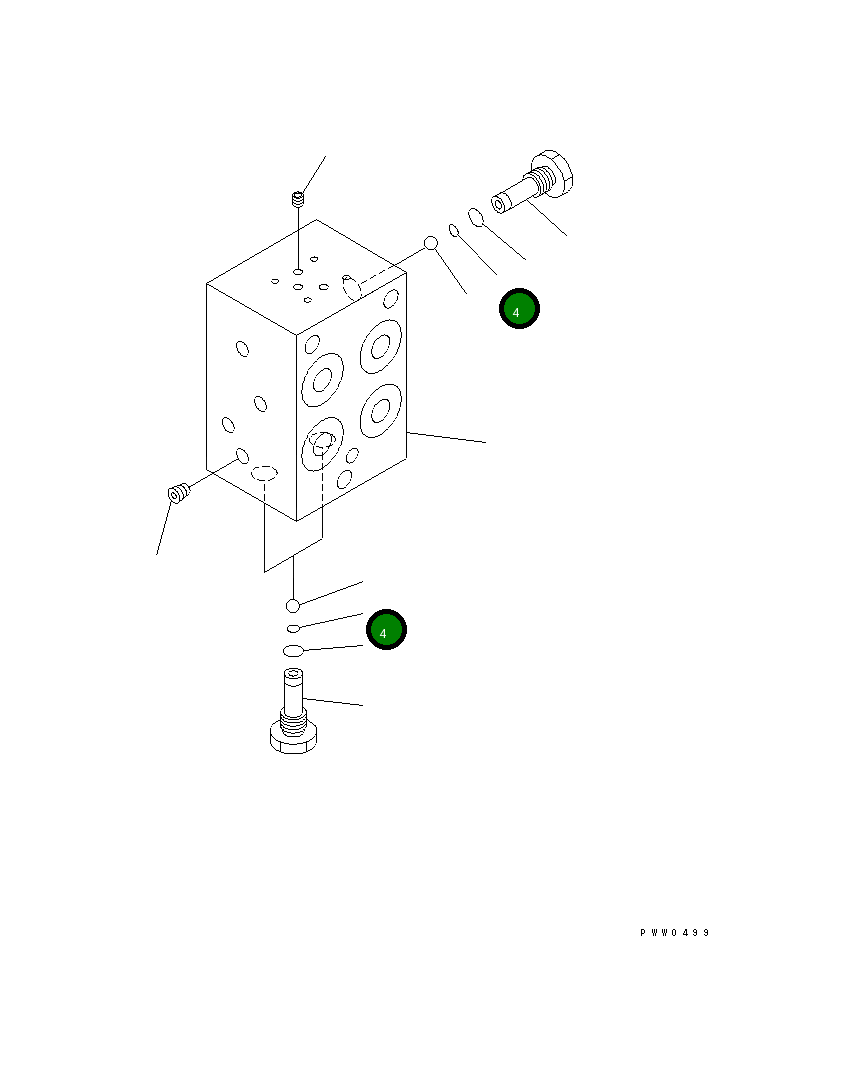 4

4

PWW0499