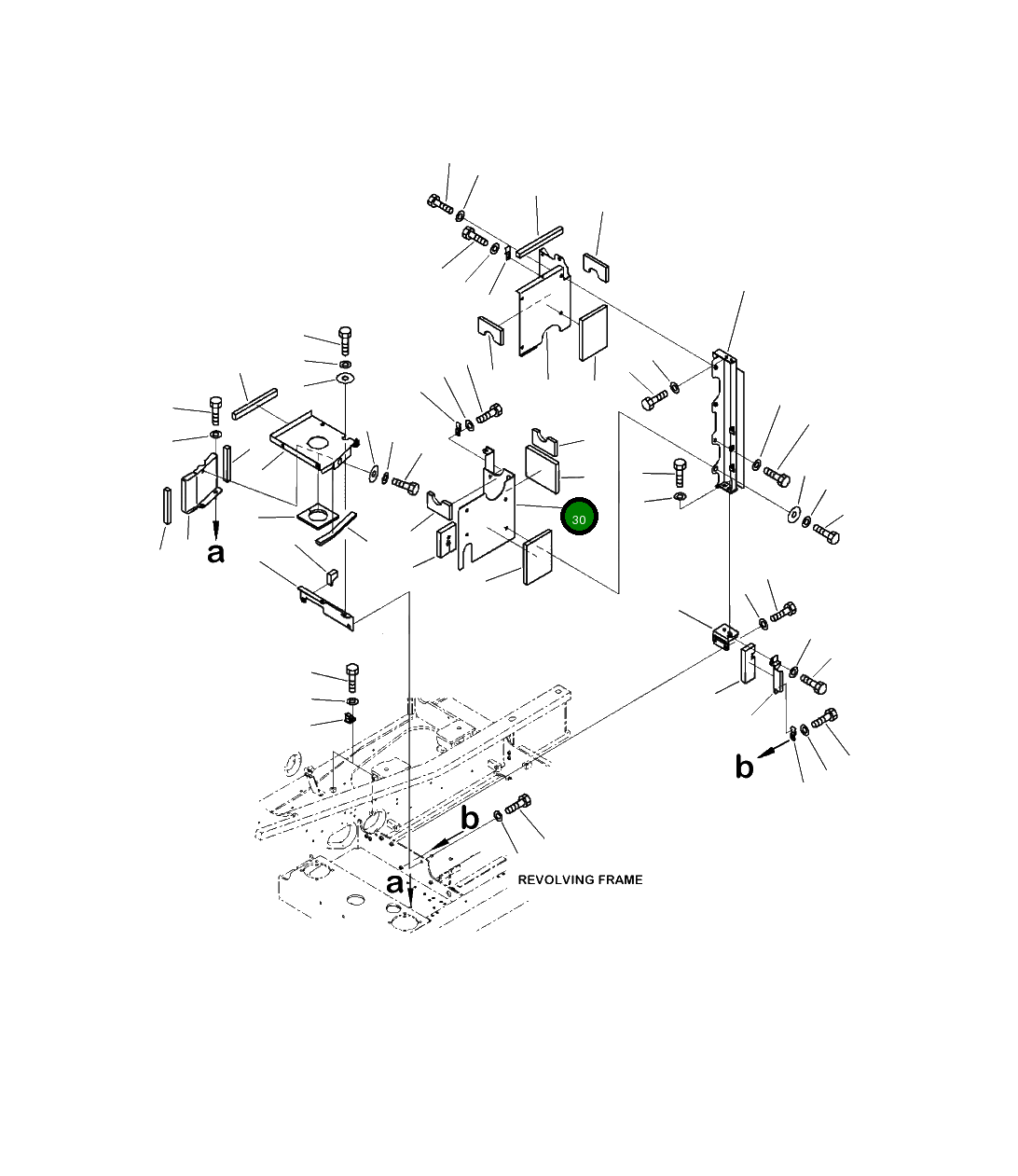 30

a

b

b

a

REVOLVING FRAME