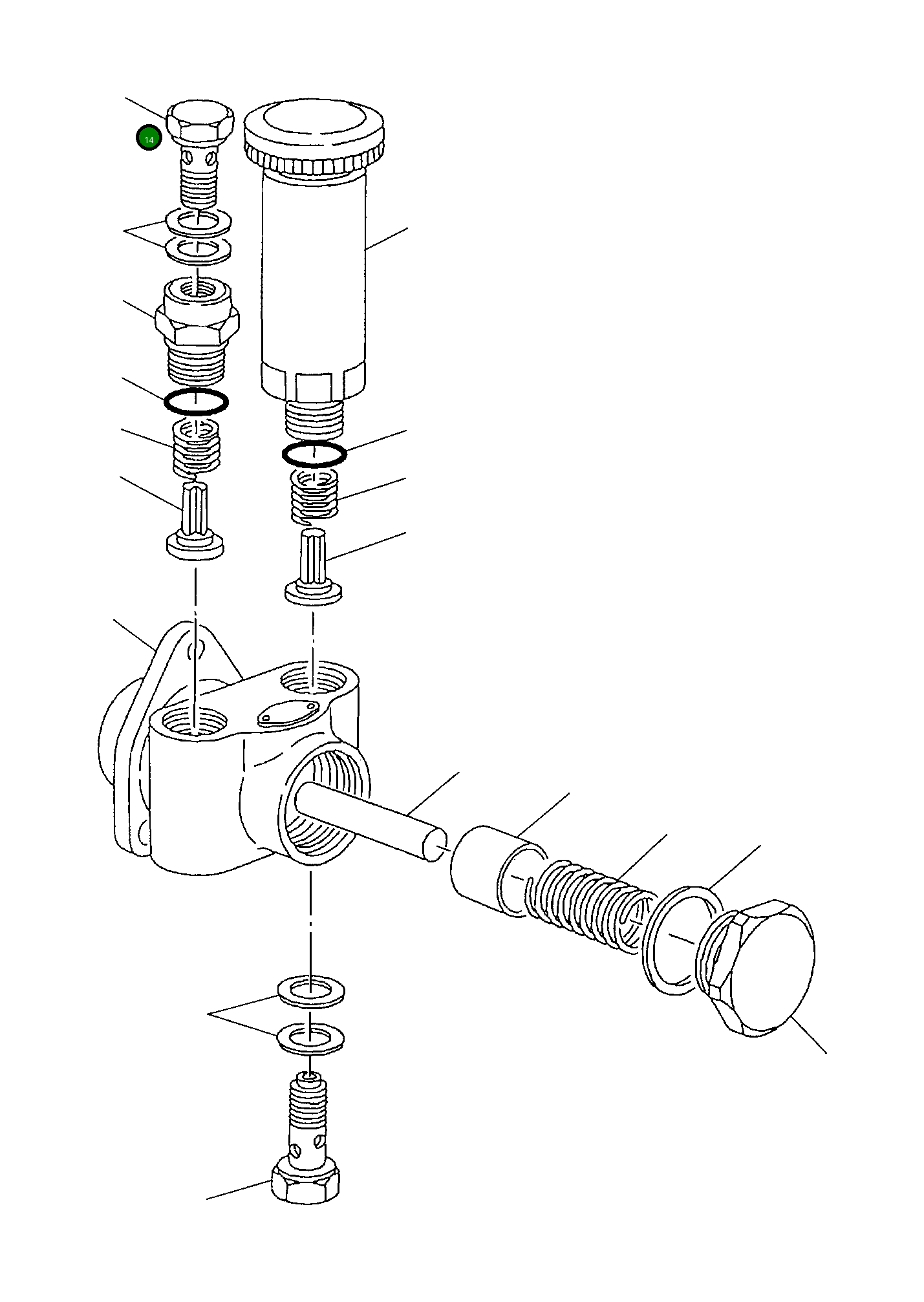 14