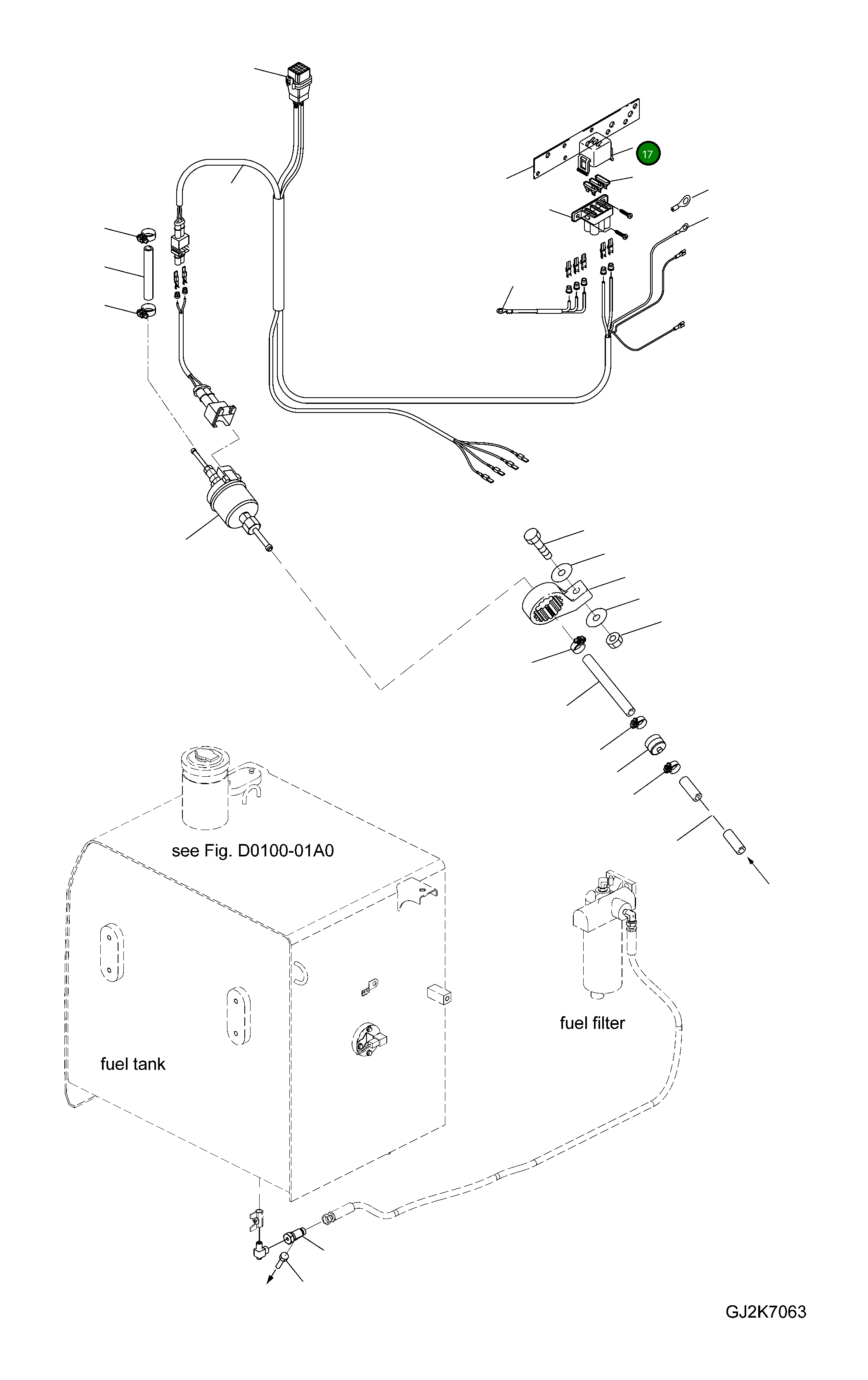 17

see Fig. D0100-01A0

fuel filter

fuel tank

GJ2K7063