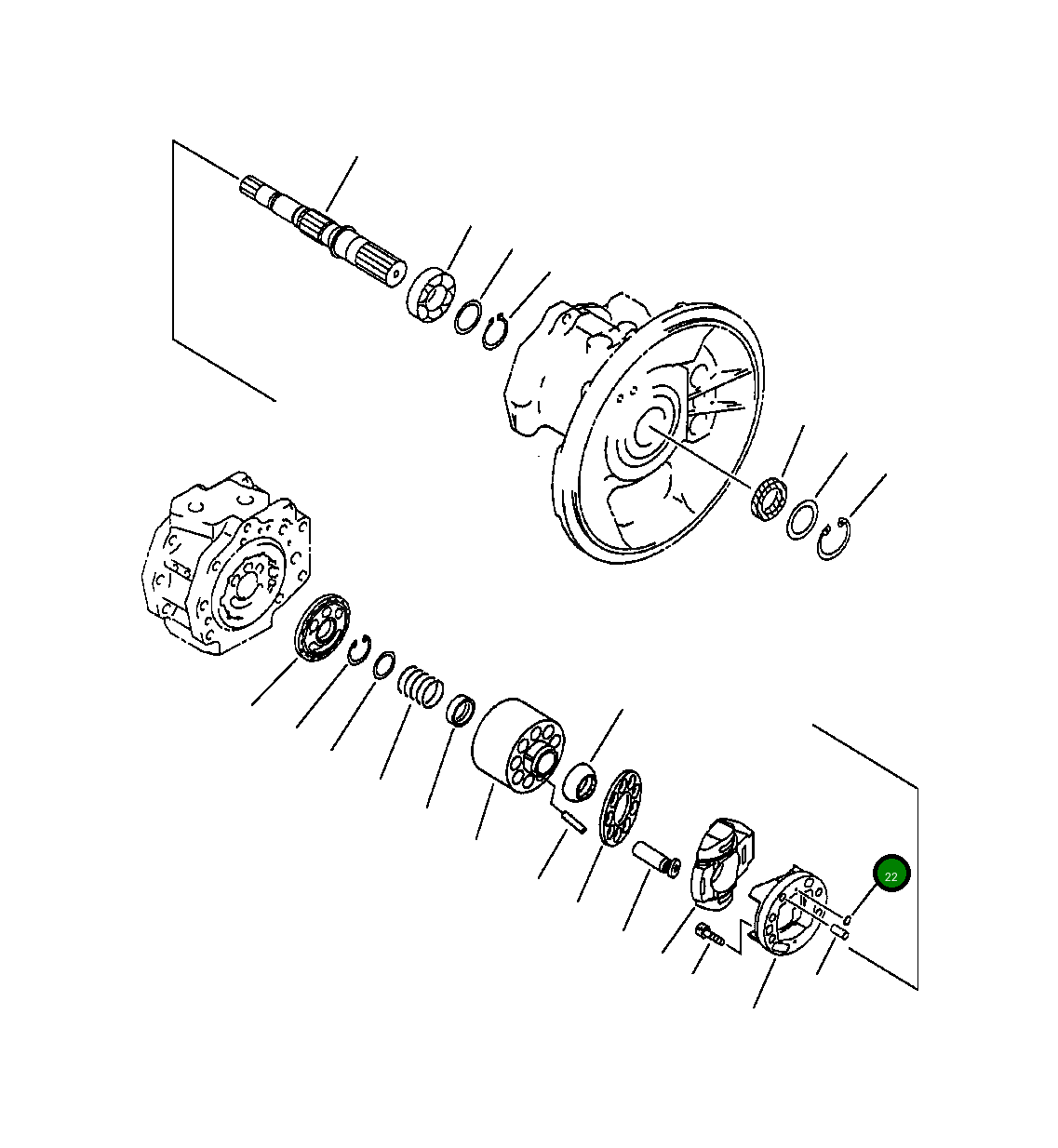 22