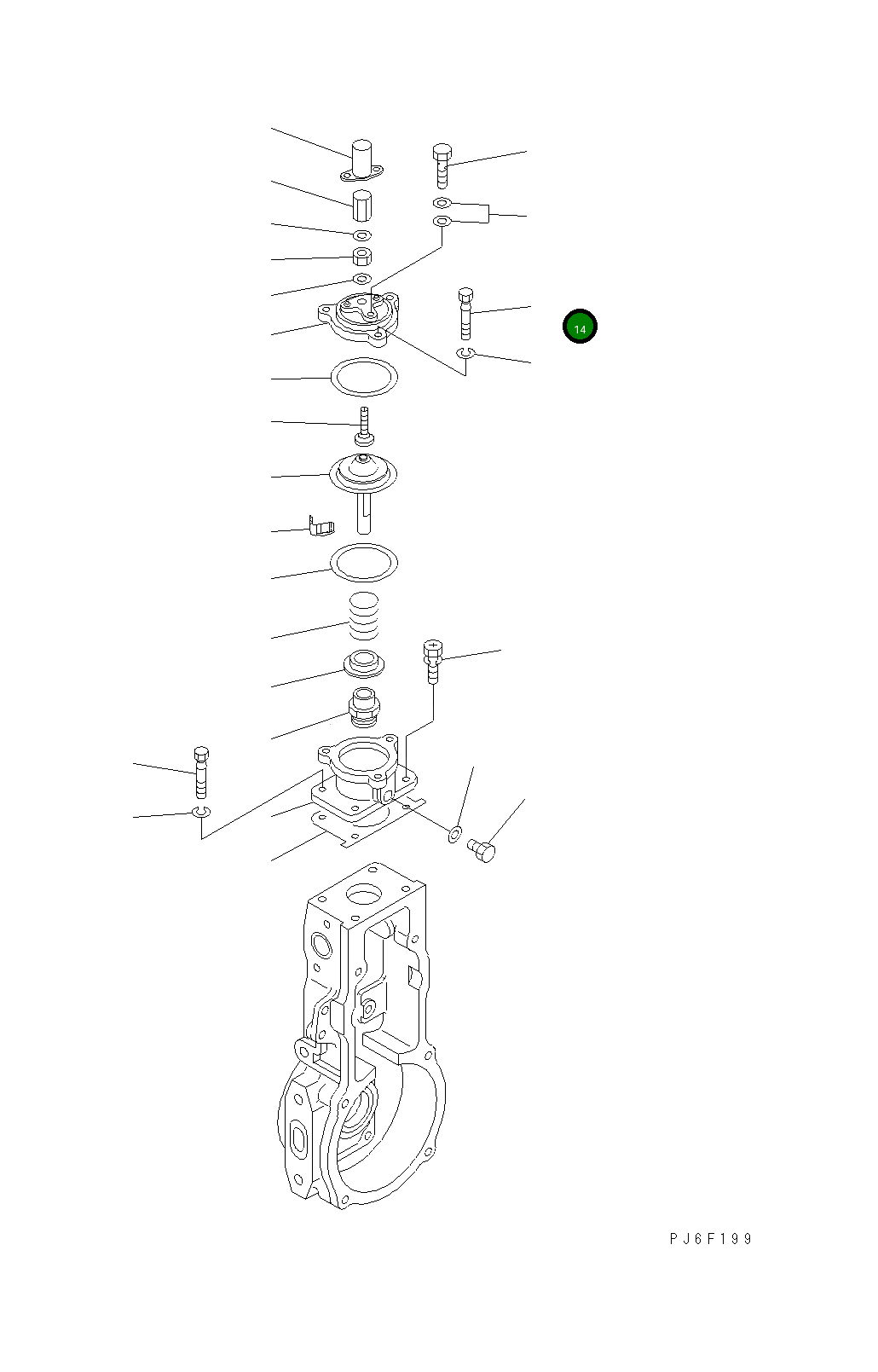 14

PJ6F199