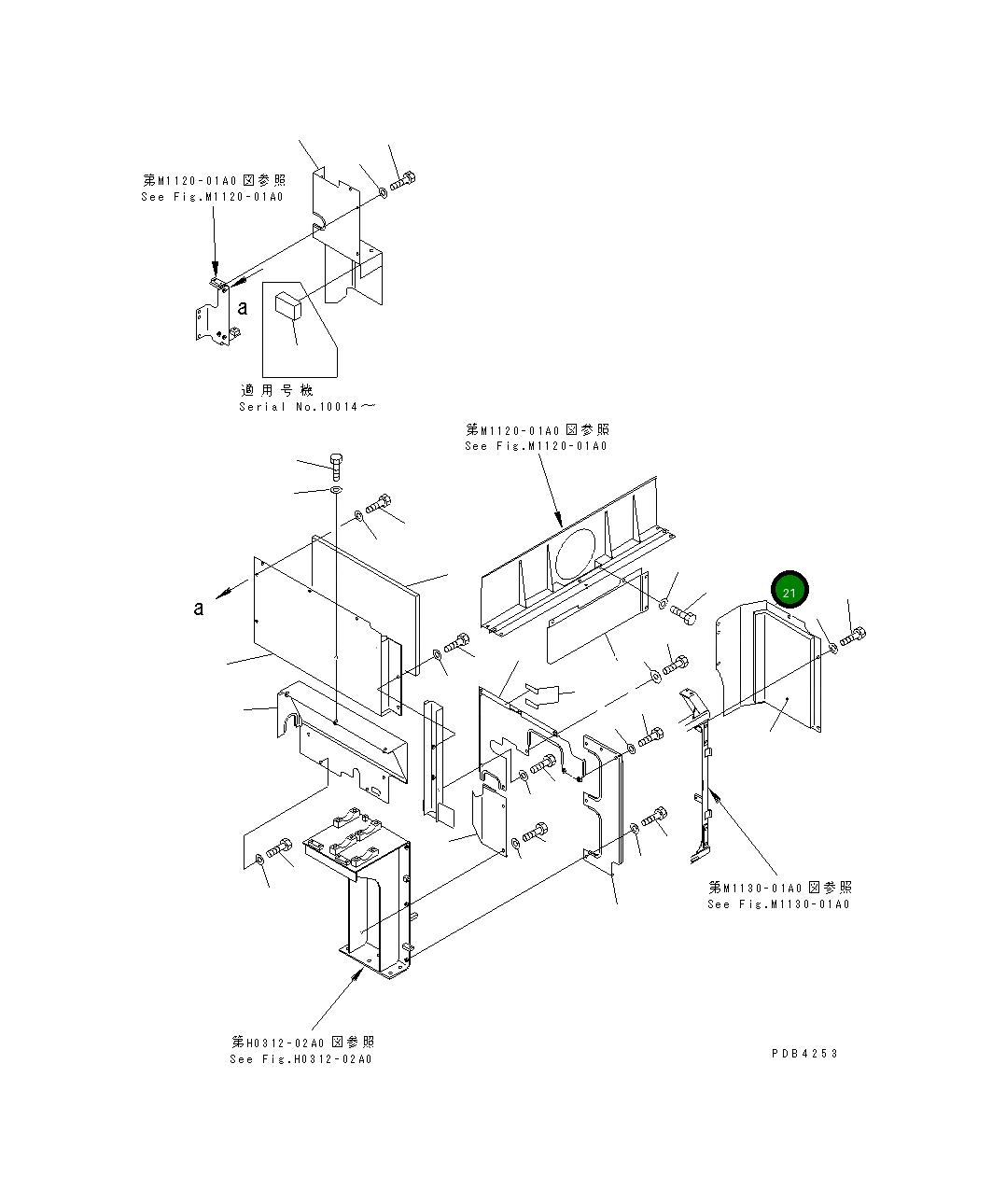 第M1120-01A0 図参照
See Fig.M1120-01A0

a

適用号機
Serial No.10014～

第M1120-01A0 図参照
See Fig.M1120-01A0

a

21

第M1130-01A0 図参照
See Fig.M1130-01A0

第H0312-02A0 図参照
See Fig.H0312-02A0

PDB4253