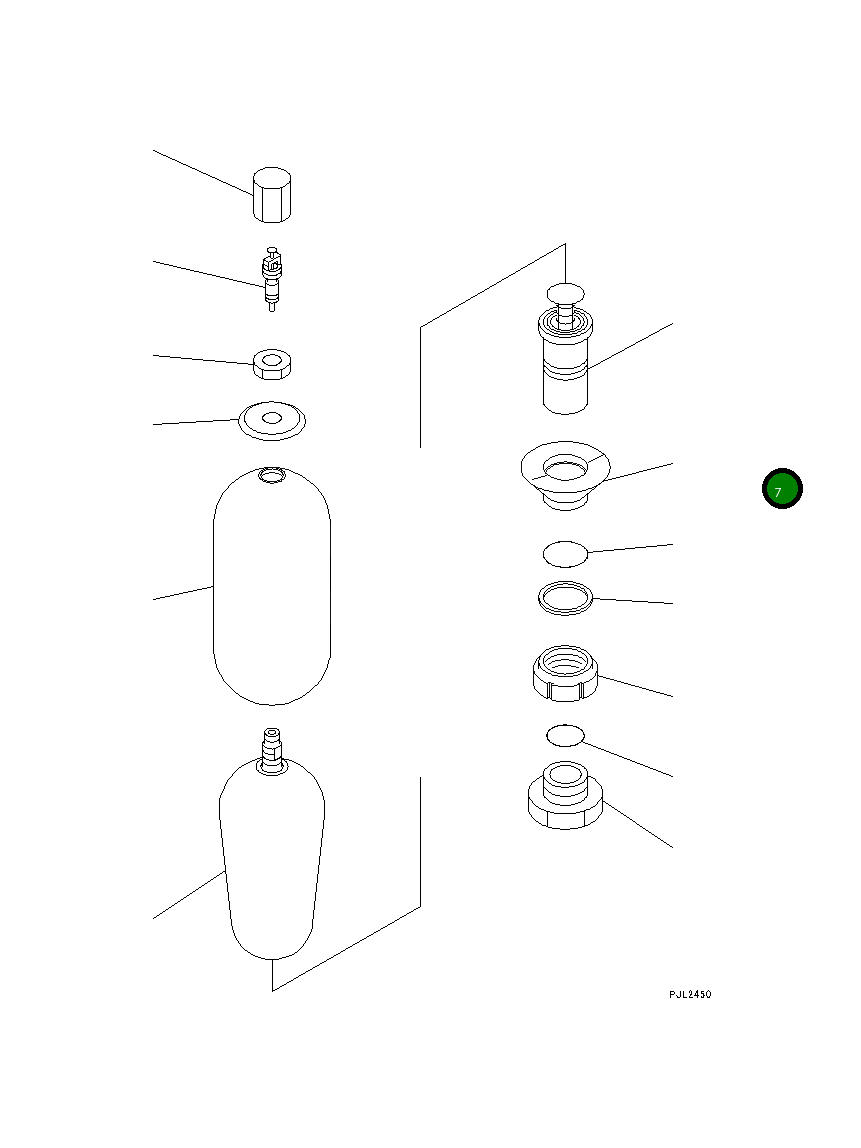 7

PJL2450